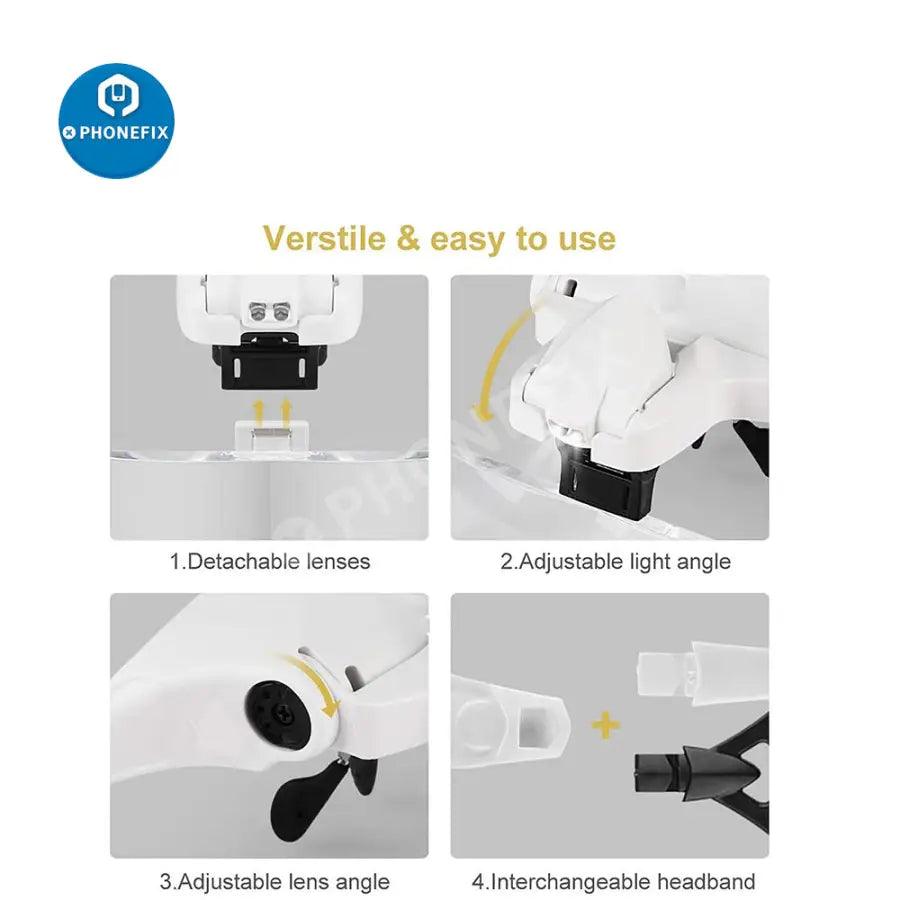 PHONEFIX

Verstile & easy to use

1.Detachable lenses

2.Adjustable light angle

3.Adjustable lens angle

4.Interchangeable headband