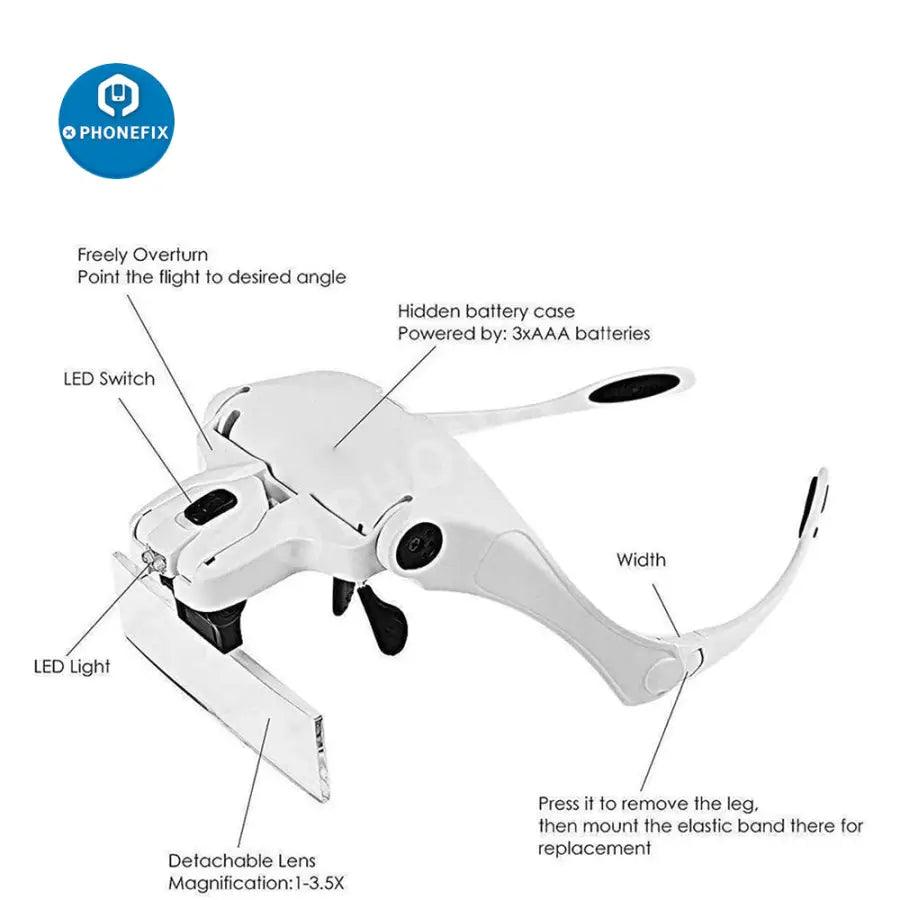 PHONEFIX

Freely Overturn
Point the flight to desired angle

Hidden battery case
Powered by: 3xAAA batteries

LED Switch

Width

LED Light

Press it to remove the leg, then mount the elastic band there for replacement

Detachable Lens
Magnification:1-3.5X