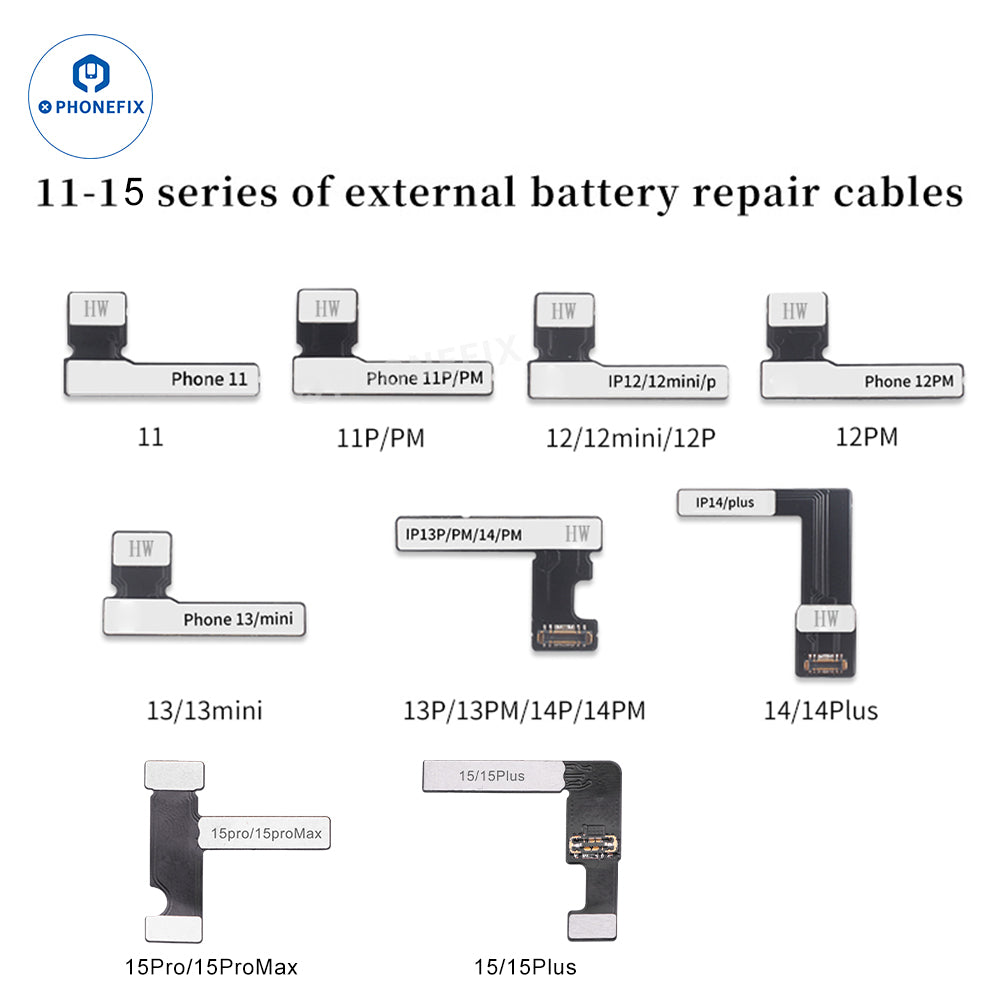 PHONEFIX

11-15 series of external battery repair cables

HW
Phone 11
11

HW
Phone 11P/PM
11P/PM

HW
IP12/12mini/p
12/12mini/12P

HW
Phone 12PM
12PM

HW
Phone 13/mini
13/13mini

IP13P/PM/14/PM HW
13P/13PM/14P/14PM

IP14/plus
HW
14/14Plus

15pro/15proMax
15Pro/15ProMax

15/15Plus
15/15Plus