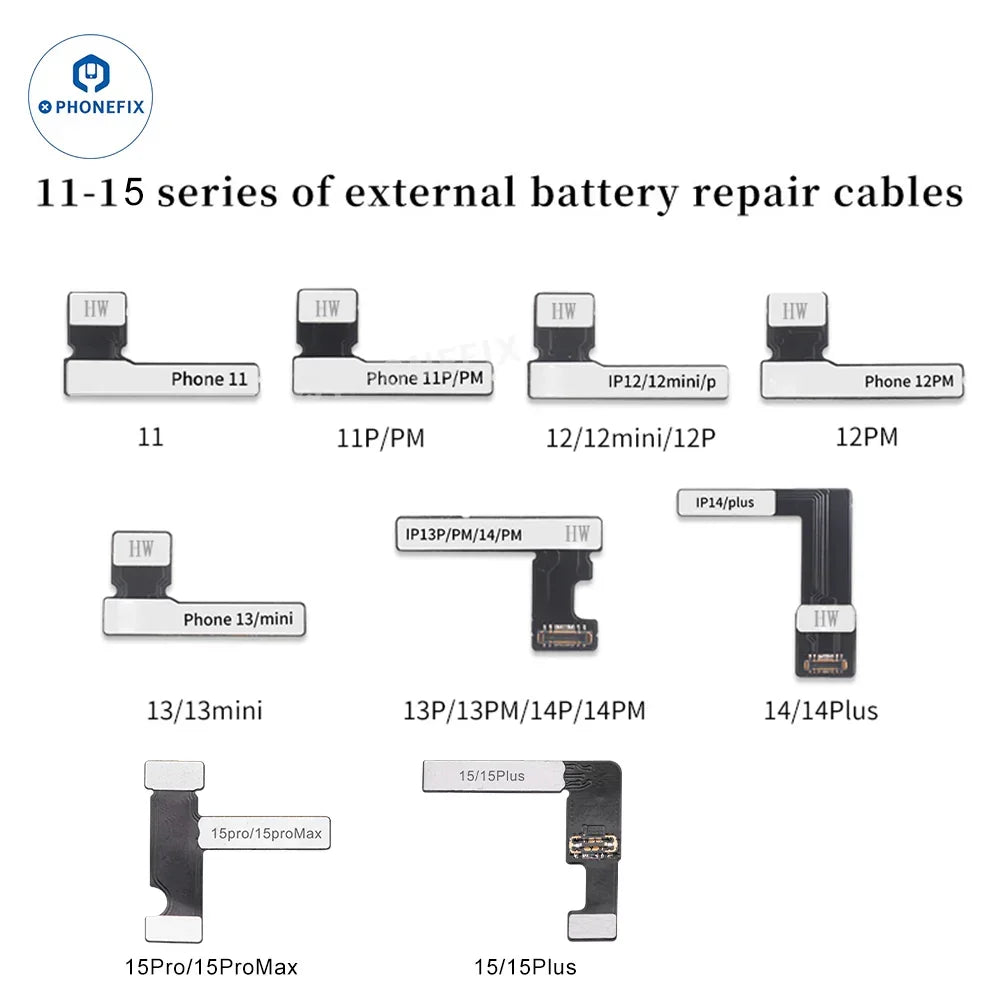 PHONEFIX

11-15 series of external battery repair cables

HW
Phone 11
11

HW
Phone 11P/PM
11P/PM

HW
IP12/12mini/p
12/12mini/12P

HW
Phone 12PM
12PM

HW
Phone 13/mini
13/13mini

IP13P/PM/14/PM HW
13P/13PM/14P/14PM

IP14/plus
HW
14/14Plus

15pro/15proMax
15Pro/15ProMax

15/15Plus
15/15Plus