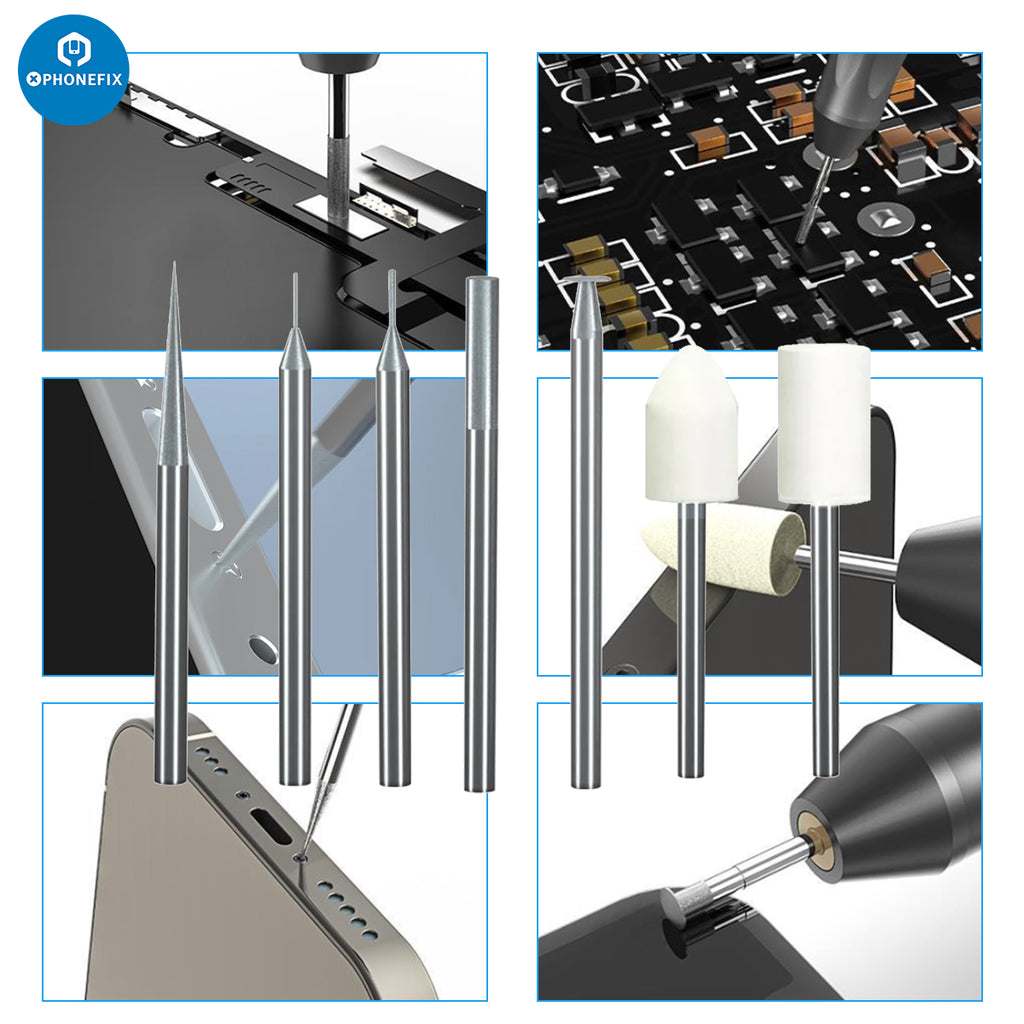 PHONEFIX