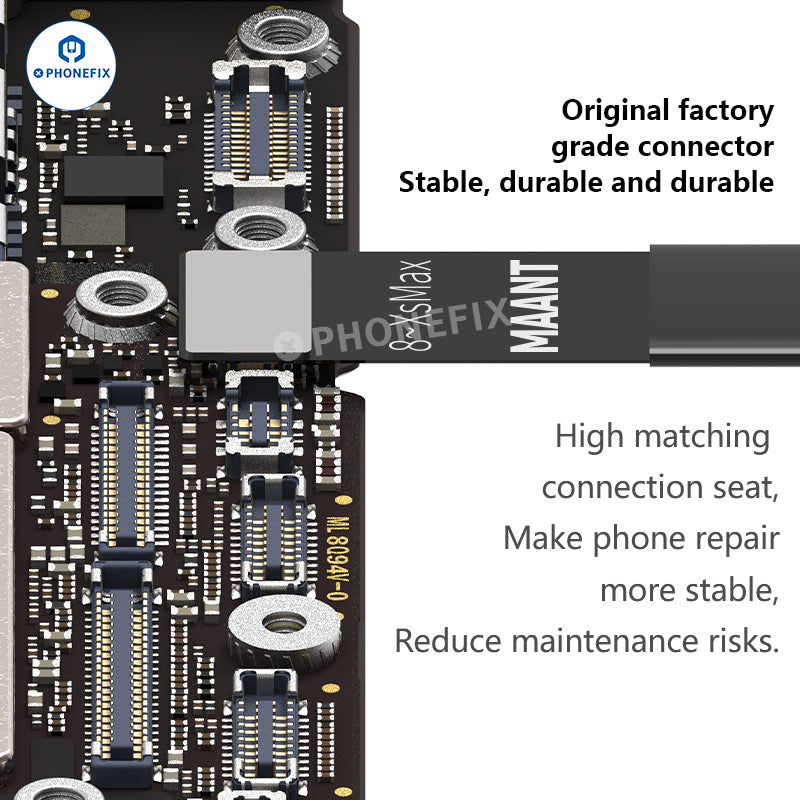 PHONEFIX

Original factory grade connector
Stable, durable and durable

8~XsMax
MAANT
PHONEFIX

ML 8094V-0

High matching connection seat,
Make phone repair more stable,
Reduce maintenance risks.