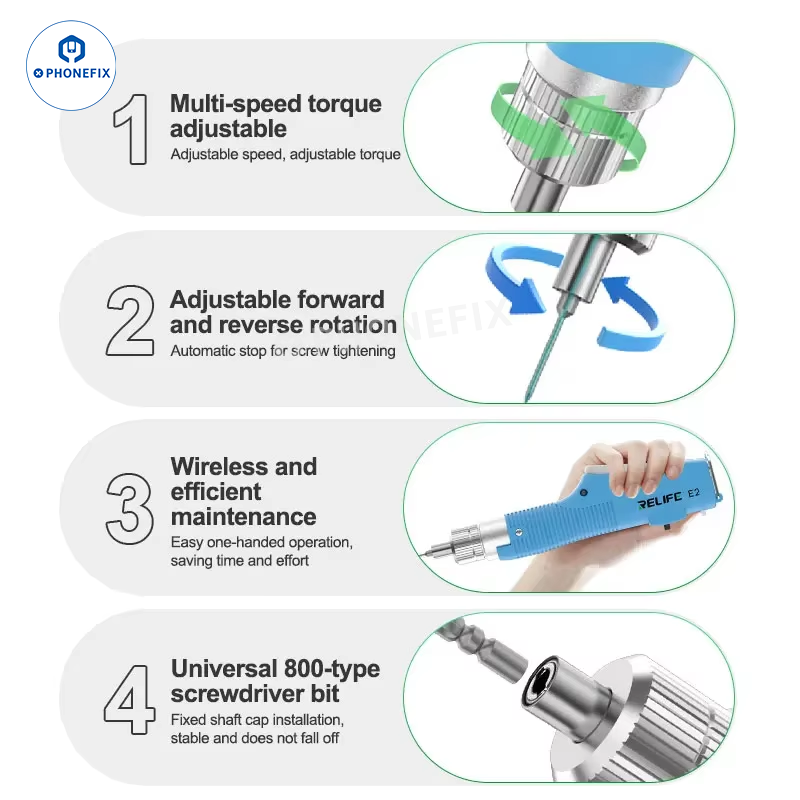 PHONEFIX

1 Multi-speed torque adjustable
Adjustable speed, adjustable torque

2 Adjustable forward and reverse rotation
Automatic stop for screw tightening

PHONEFIX

3 Wireless and efficient maintenance
Easy one-handed operation, saving time and effort

RELIFE E2

4 Universal 800-type screwdriver bit
Fixed shaft cap installation, stable and does not fall off