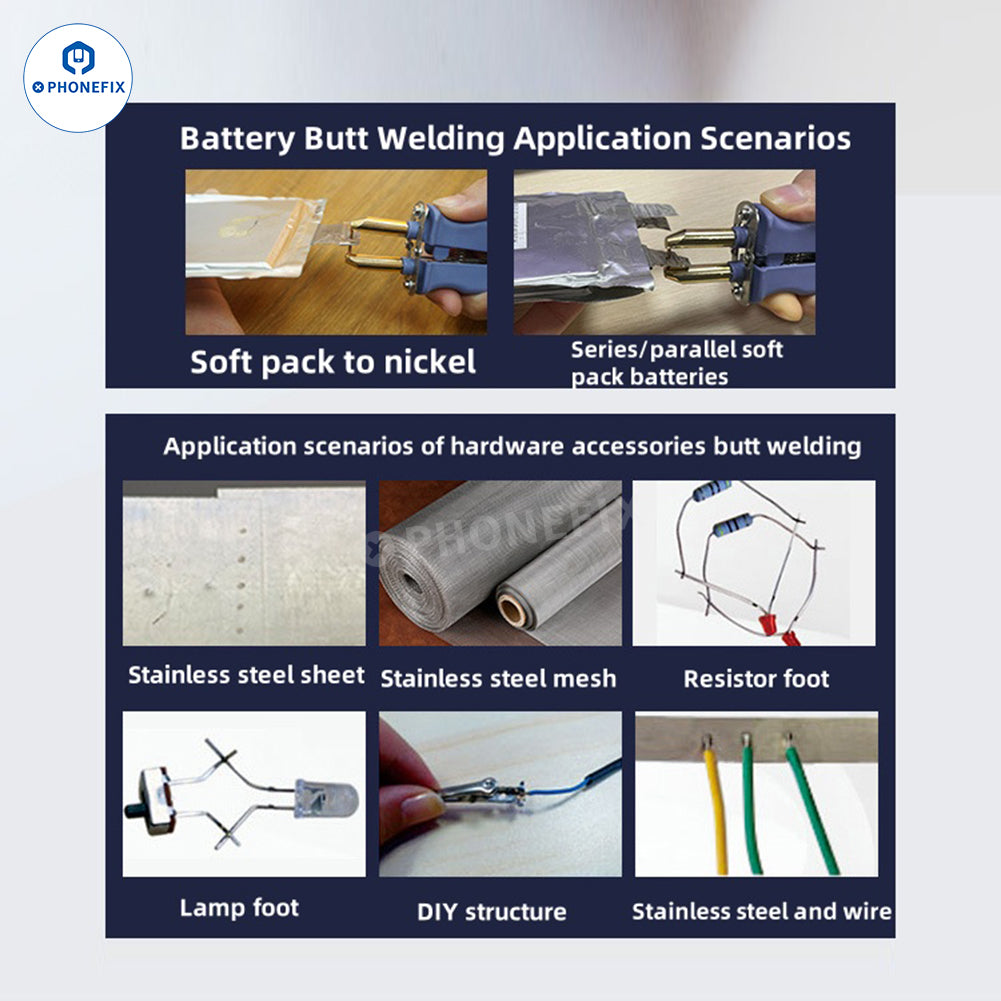 PHONEFIX

Battery Butt Welding Application Scenarios

Soft pack to nickel

Series/parallel soft pack batteries

Application scenarios of hardware accessories butt welding

PHONEFIX

Stainless steel sheet

Stainless steel mesh

Resistor foot

Lamp foot

DIY structure

Stainless steel and wire