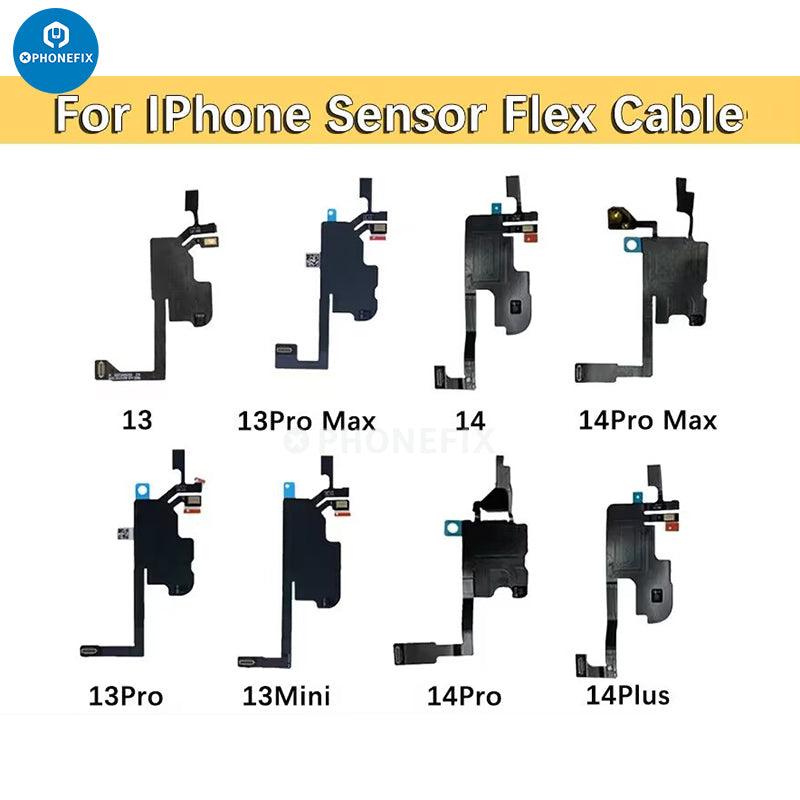 PHONEFIX

For IPhone Sensor Flex Cable

13
13Pro Max
14
14Pro Max

PHONEFIX

13Pro
13Mini
14Pro
14Plus