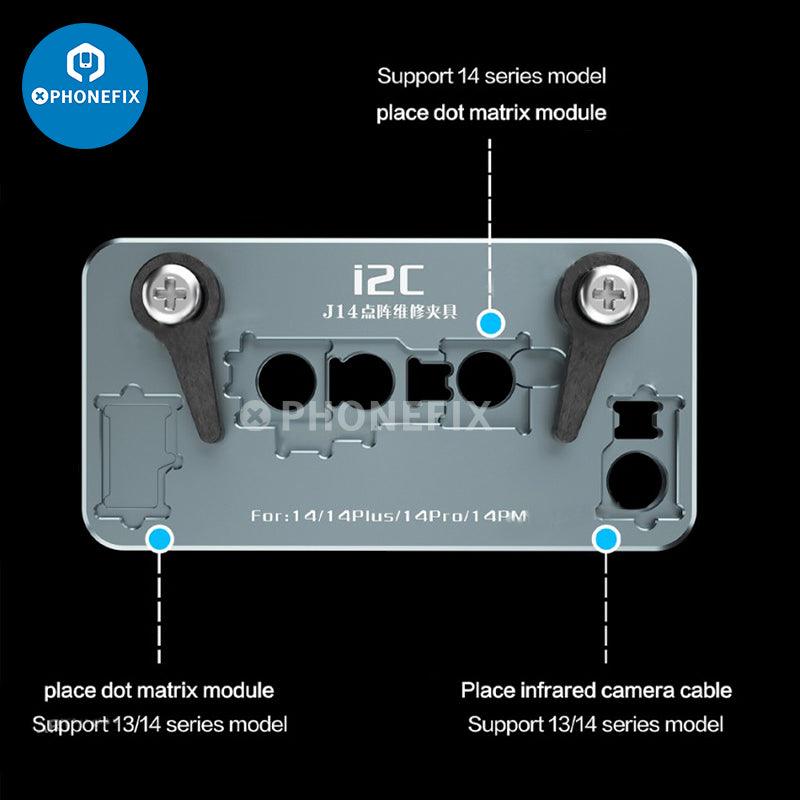 PHONEFIX

Support 14 series model
place dot matrix module

i2C
J14点阵维修夹具

PHONEFIX

For:14/14Plus/14Pro/14PM

place dot matrix module
Support 13/14 series model

Place infrared camera cable
Support 13/14 series model