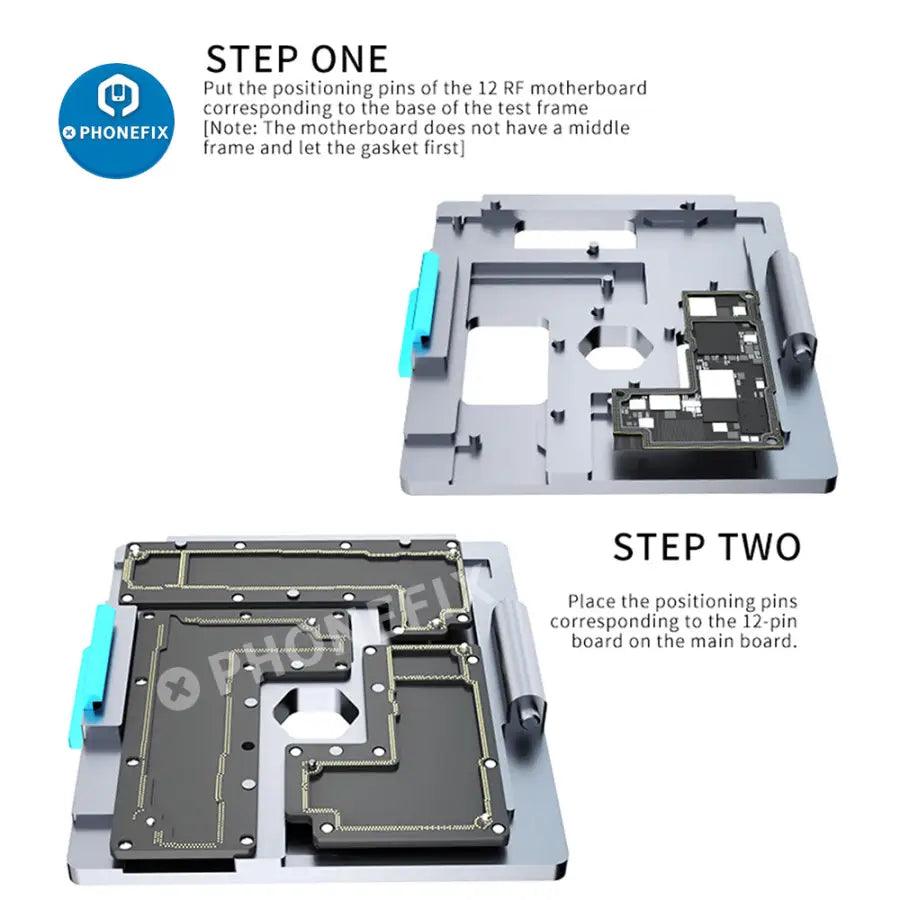 PHONEFIX

STEP ONE

Put the positioning pins of the 12 RF motherboard corresponding to the base of the test frame [Note: The motherboard does not have a middle frame and let the gasket first]

STEP TWO

Place the positioning pins corresponding to the 12-pin board on the main board.

PHONEFIX