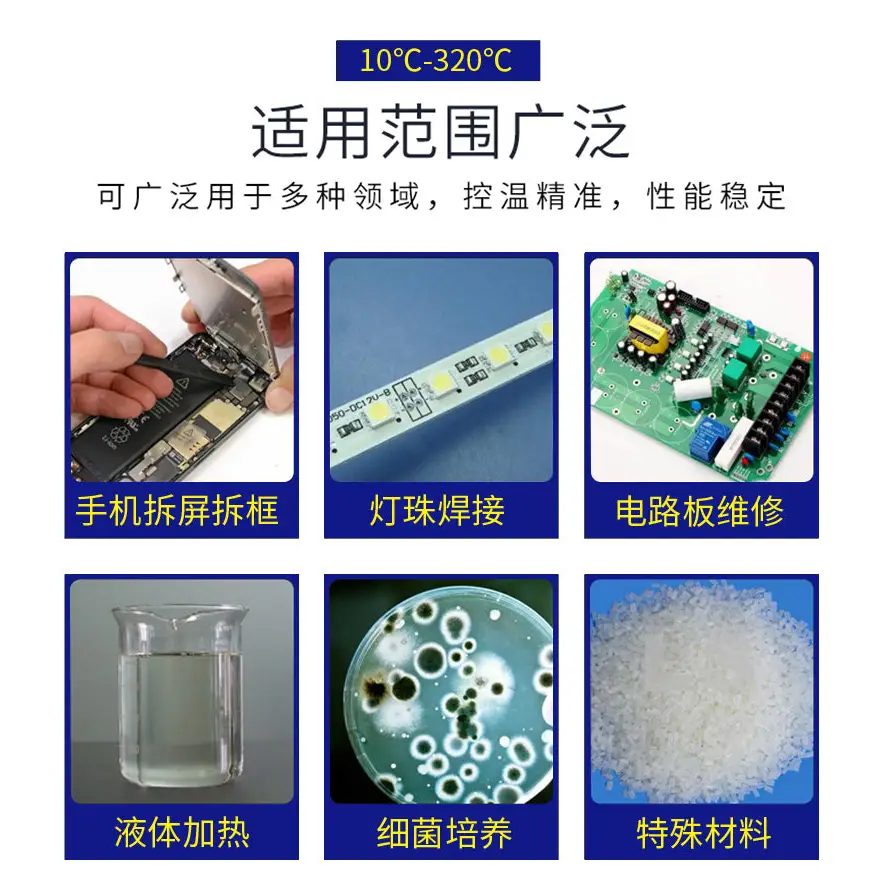 10℃-320℃

适用范围广泛

可广泛用于多种领域，控温精准，性能稳定

050-DC12V-B

手机拆屏拆框

灯珠焊接

电路板维修

液体加热

细菌培养

特殊材料