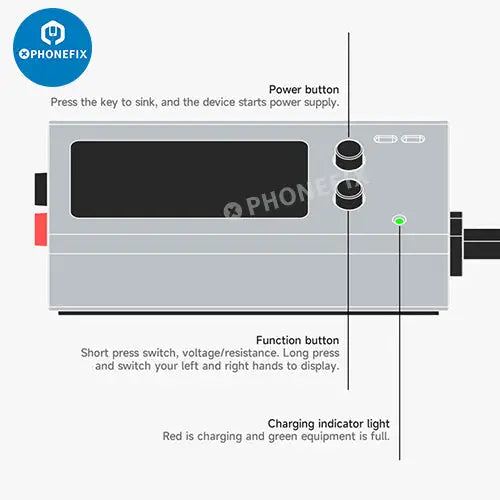 PHONEFIX

Power button
Press the key to sink, and the device starts power supply.

PHONEFIX

Function button
Short press switch, voltage/resistance. Long press and switch your left and right hands to display.

Charging indicator light
Red is charging and green equipment is full.