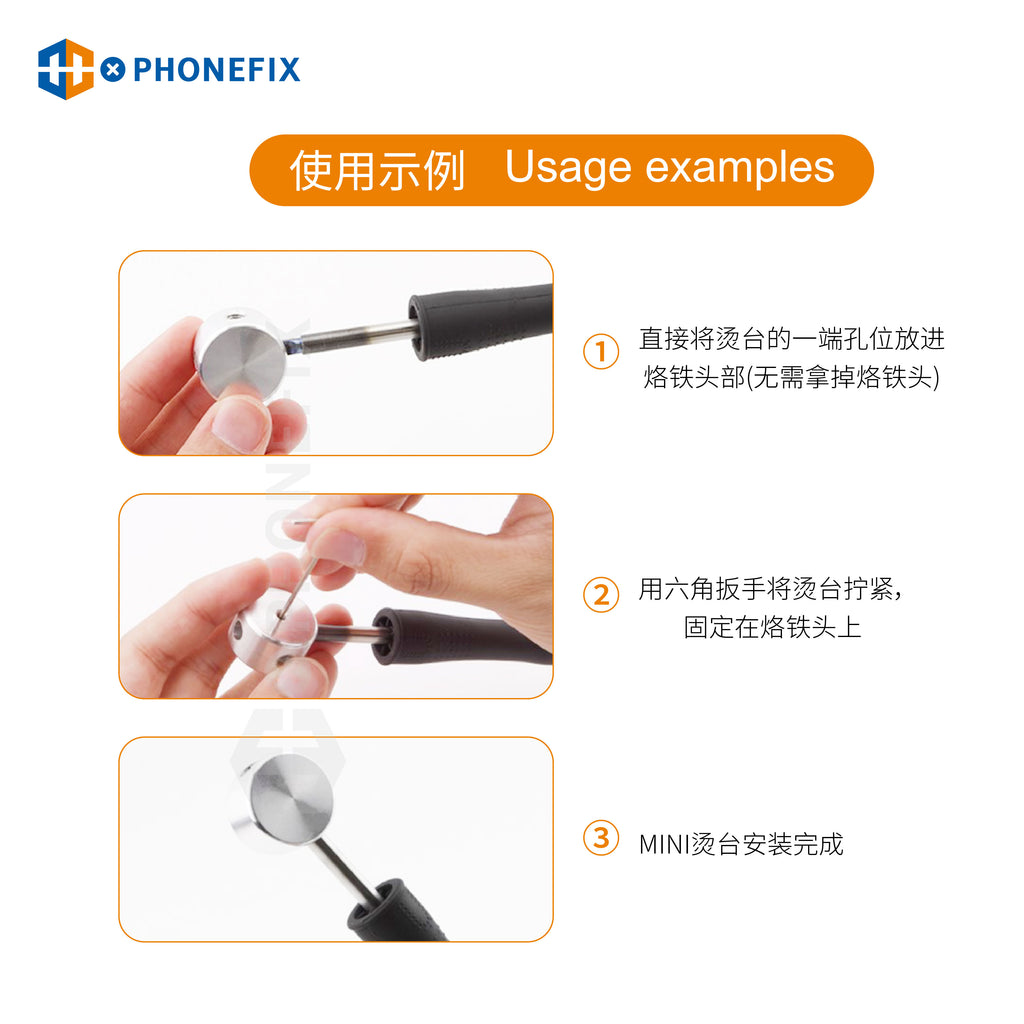 PHONEFIX

使用示例 Usage examples

① 直接将烫台的一端孔位放进烙铁头部(无需拿掉烙铁头)

② 用六角扳手将烫台拧紧，固定在烙铁头上

③ MINI烫台安装完成