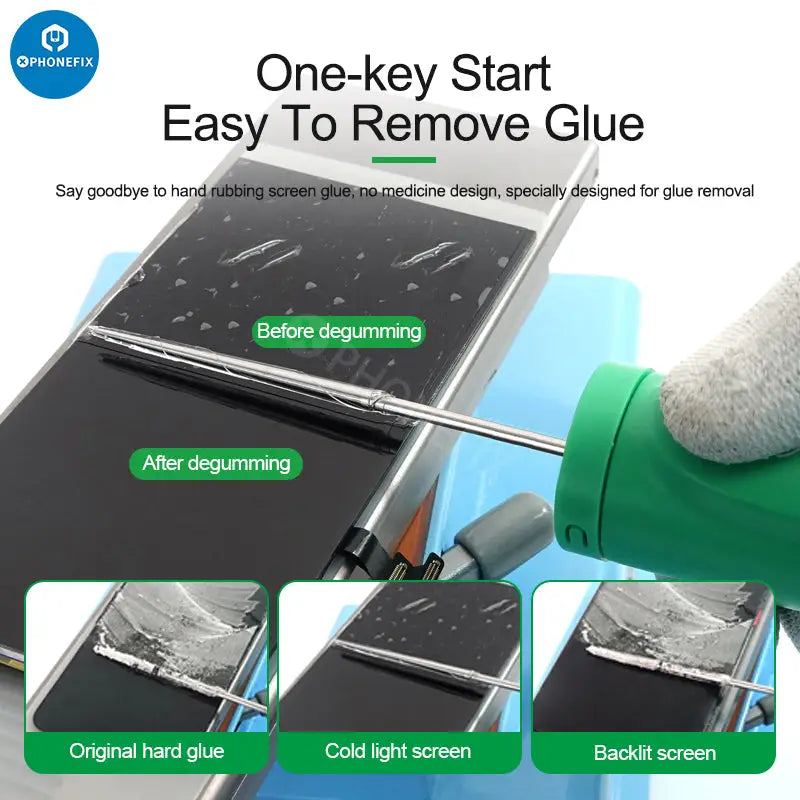 PHONEFIX

One-key Start
Easy To Remove Glue

Say goodbye to hand rubbing screen glue, no medicine design, specially designed for glue removal

Before degumming

After degumming

Original hard glue

Cold light screen

Backlit screen