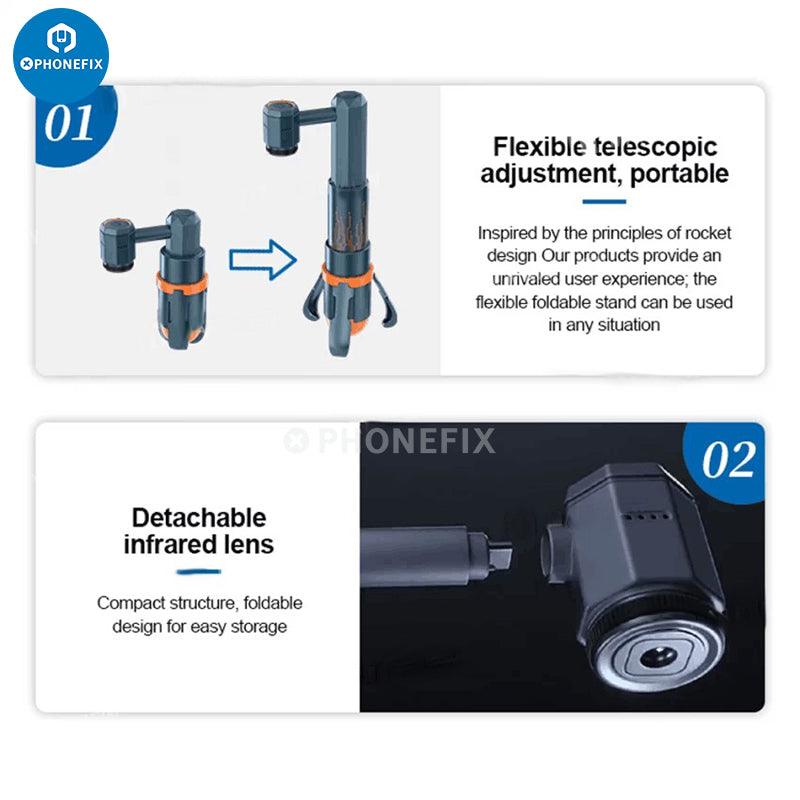 PHONEFIX

01

Flexible telescopic adjustment, portable

Inspired by the principles of rocket design Our products provide an unrivaled user experience; the flexible foldable stand can be used in any situation

PHONEFIX

02

Detachable infrared lens

Compact structure, foldable design for easy storage