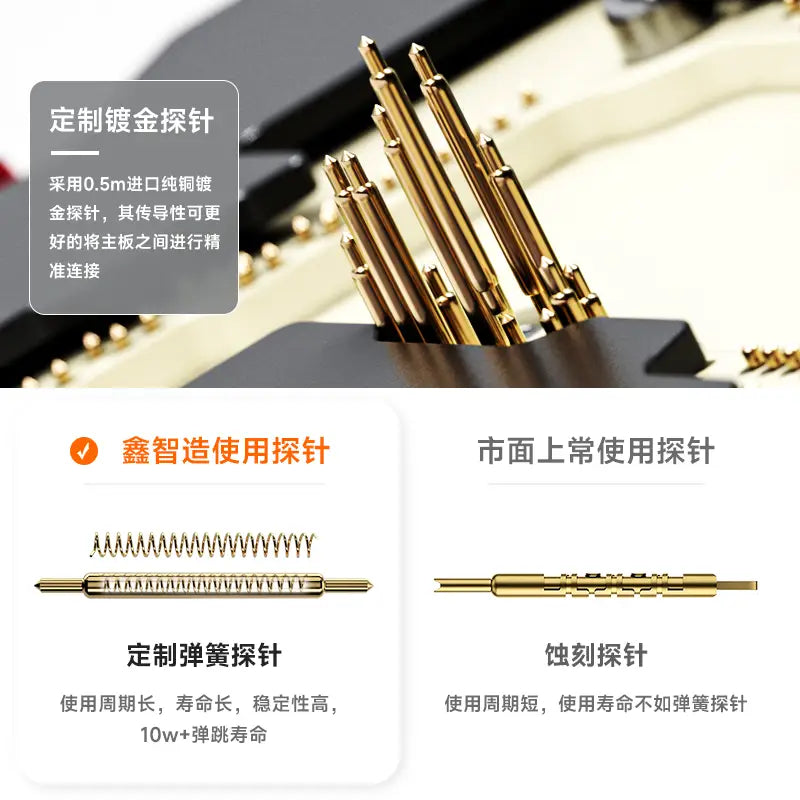 定制镀金探针

采用0.5m进口纯铜镀金探针，其传导性可更好的将主板之间进行精准连接

鑫智造使用探针

定制弹簧探针

使用周期长，寿命长，稳定性高，10w+弹跳寿命

市面上常使用探针

蚀刻探针

使用周期短，使用寿命不如弹簧探针