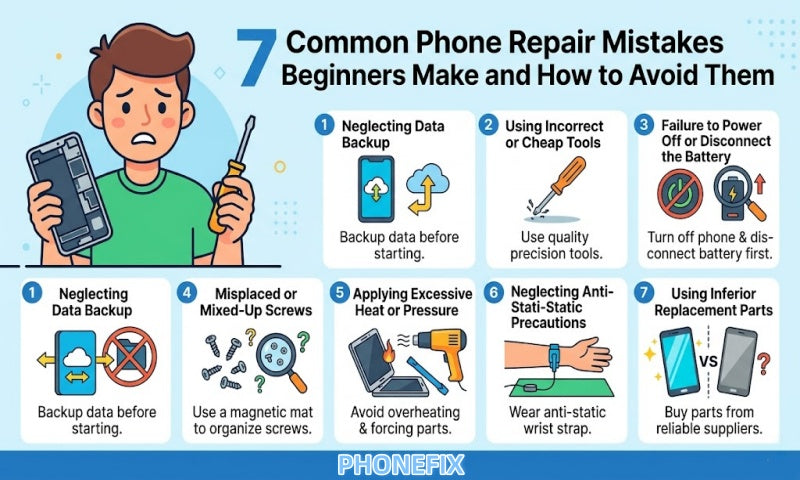 7 Common Phone Repair Mistakes Beginners Make and How to Avoid Them

1 Neglecting Data Backup

Backup data before starting.

2 Using Incorrect or Cheap Tools

Use quality precision tools.

3 Failure to Power Off or Disconnect the Battery

Turn off phone & disconnect battery first.

1 Neglecting Data Backup

Backup data before starting.

4 Misplaced or Mixed-Up Screws

Use a magnetic mat to organize screws.

5 Applying Excessive Heat or Pressure

Avoid overheating & forcing parts.

6 Neglecting Anti-Stati-Static Precautions

Wear anti-static wrist strap.

7 Using Inferior Replacement Parts

VS

Buy parts from reliable suppliers.

PHONEFIX