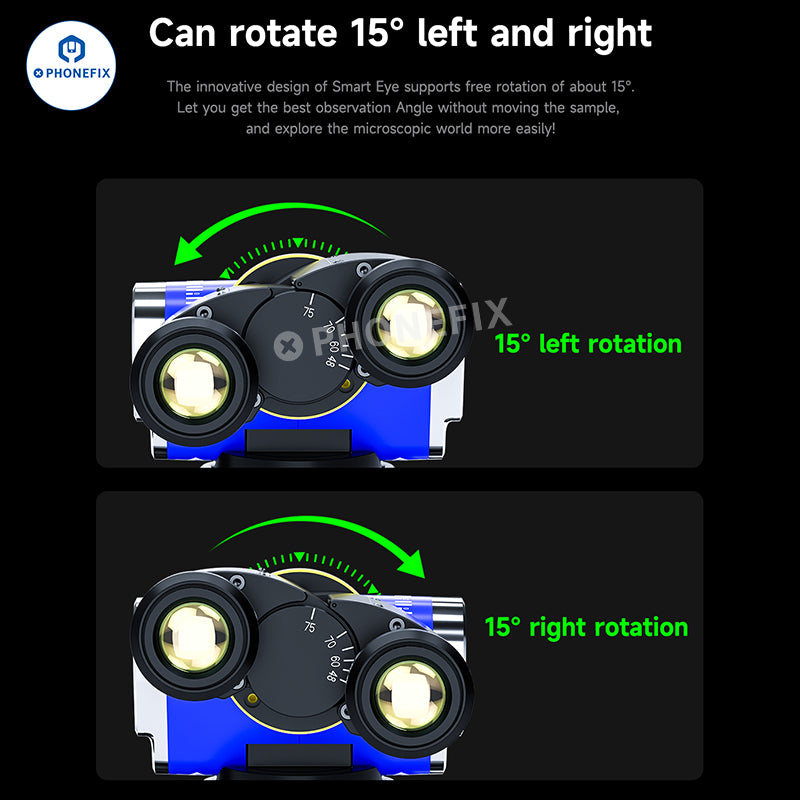 PHONEFIX

Can rotate 15° left and right

The innovative design of Smart Eye supports free rotation of about 15°. Let you get the best observation Angle without moving the sample, and explore the microscopic world more easily!

75 70 60 48

PHONEFIX

15° left rotation

75 70 60 48

15° right rotation