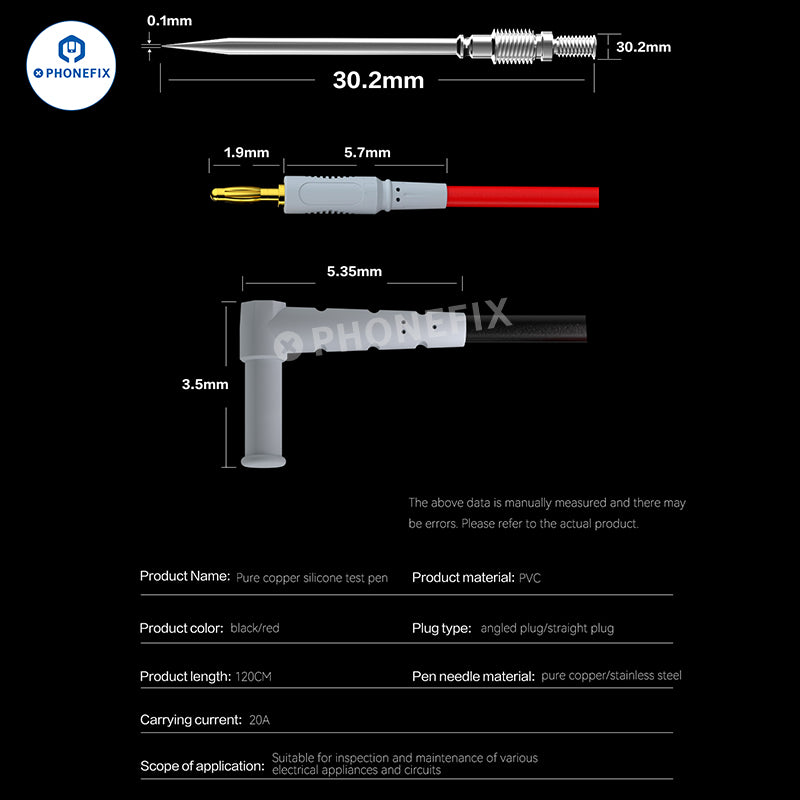 PHONEFIX

0.1mm

30.2mm

30.2mm

1.9mm

5.7mm

5.35mm

PHONEFIX

3.5mm

The above data is manually measured and there may be errors. Please refer to the actual product.

Product Name: Pure copper silicone test pen

Product material: PVC

Product color: black/red

Plug type: angled plug/straight plug

Product length: 120CM

Pen needle material: pure copper/stainless steel

Carrying current: 20A

Scope of application: Suitable for inspection and maintenance of various electrical appliances and circuits