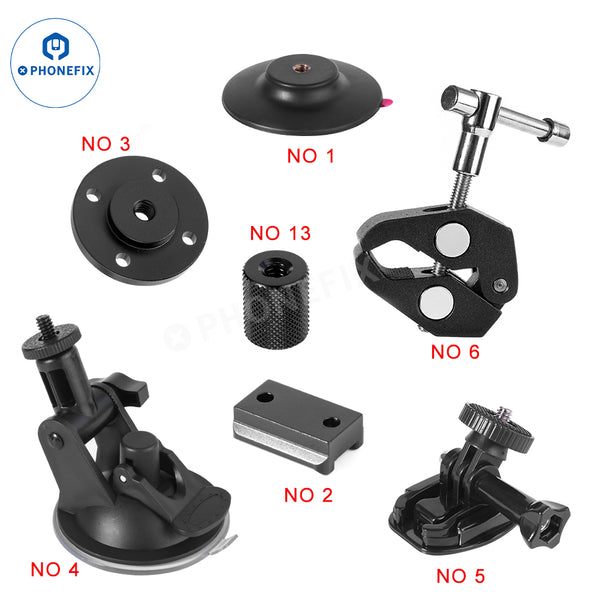 PHONEFIX

NO 3

NO 1

NO 13

PHONEFIX

NO 6

NO 2

NO 4

NO 5