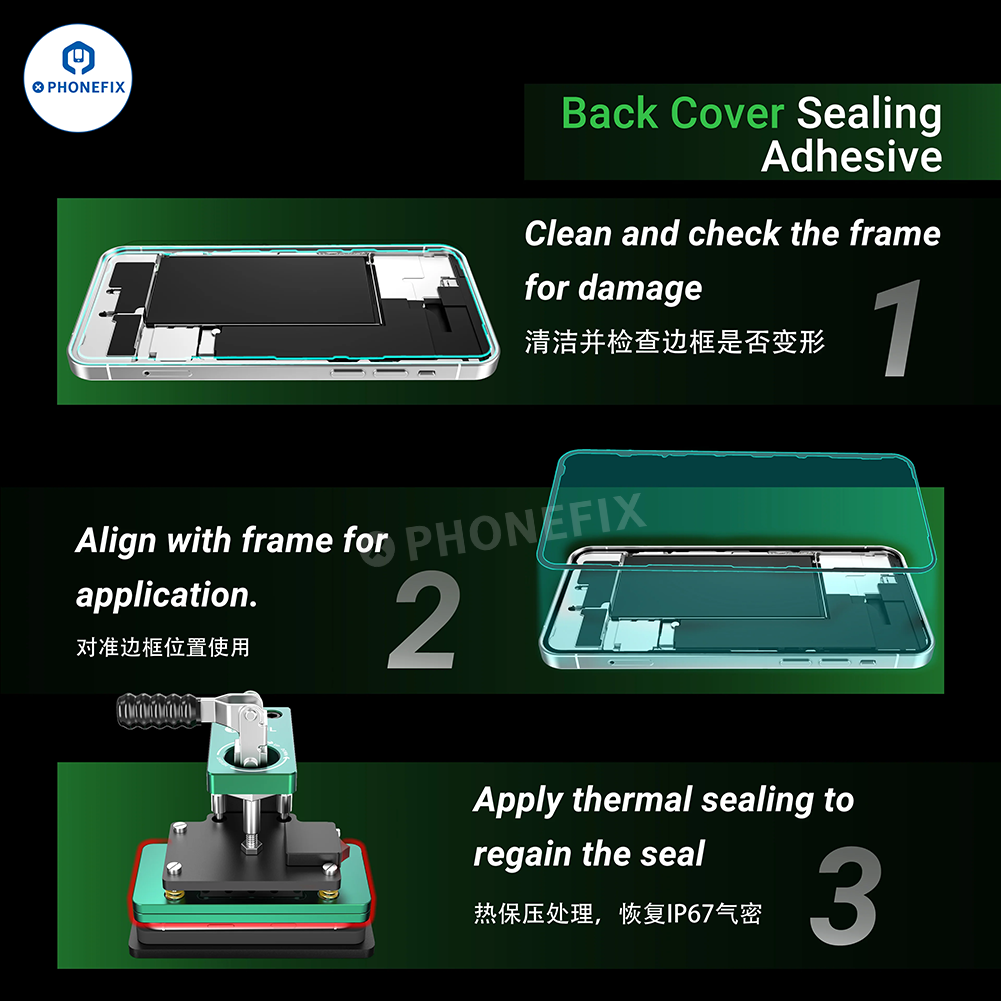 PHONEFIX

Back Cover Sealing Adhesive

Clean and check the frame for damage
清洁并检查边框是否变形
1

PHONEFIX

Align with frame for application.
对准边框位置使用
2

Apply thermal sealing to regain the seal
热保压处理，恢复IP67气密
3