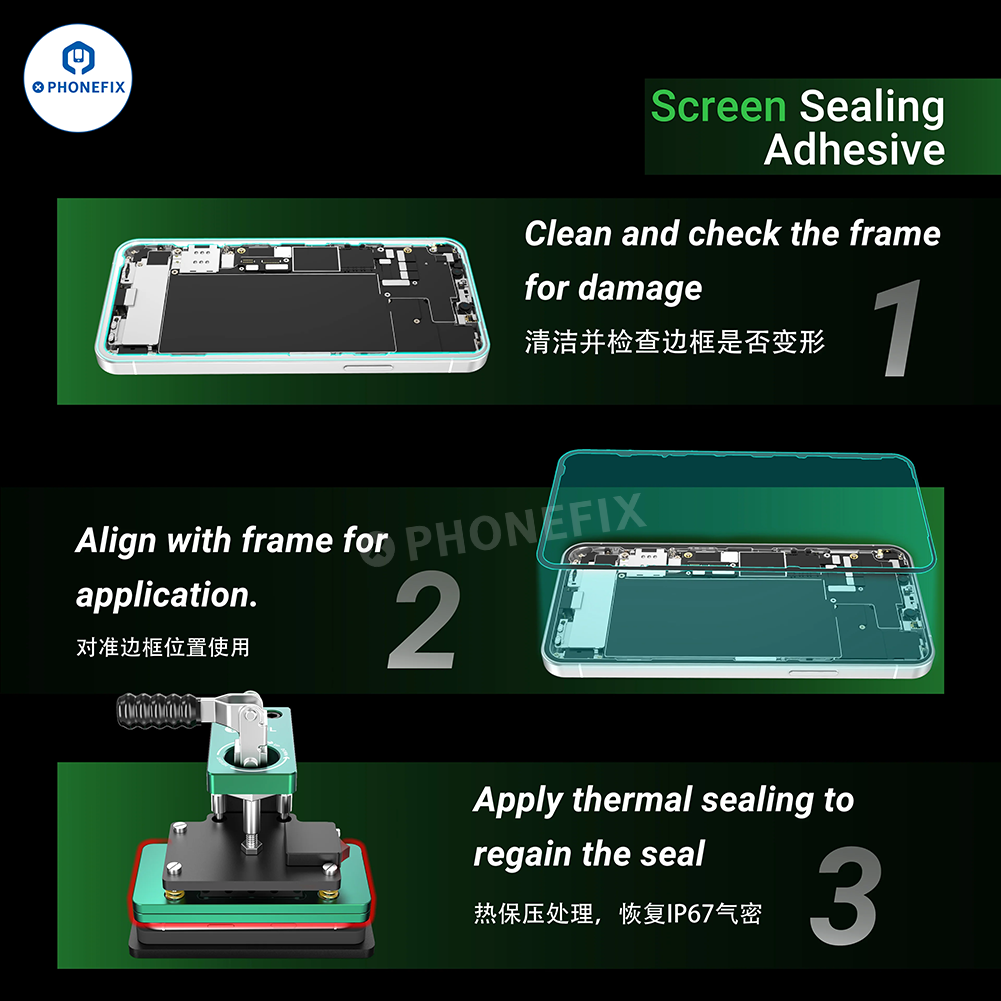 PHONEFIX

Screen Sealing Adhesive

Clean and check the frame for damage
清洁并检查边框是否变形
1

PHONEFIX

Align with frame for application.
对准边框位置使用
2

Apply thermal sealing to regain the seal
热保压处理，恢复IP67气密
3