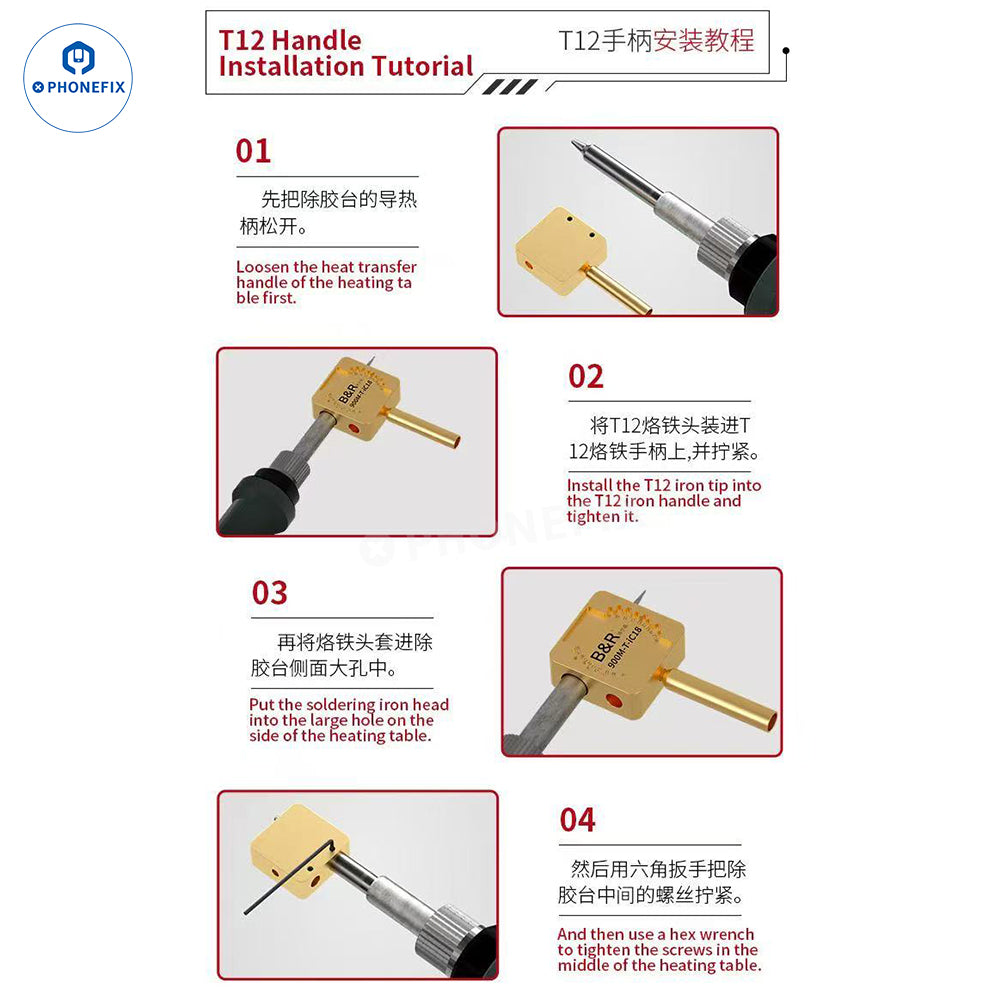 PHONEFIX

T12 Handle Installation Tutorial

T12手柄安装教程

01

先把除胶台的导热柄松开。

Loosen the heat transfer handle of the heating table first.

B&R 900M-T-IC18

02

将T12烙铁头装进T12烙铁手柄上,并拧紧。

Install the T12 iron tip into the T12 iron handle and tighten it.

PHONEFIX

03

再将烙铁头套进除胶台侧面大孔中。

Put the soldering iron head into the large hole on the side of the heating table.

B&R 900M-T-IC18

04

然后用六角扳手把除胶台中间的螺丝拧紧。

And then use a hex wrench to tighten the screws in the middle of the heating table.