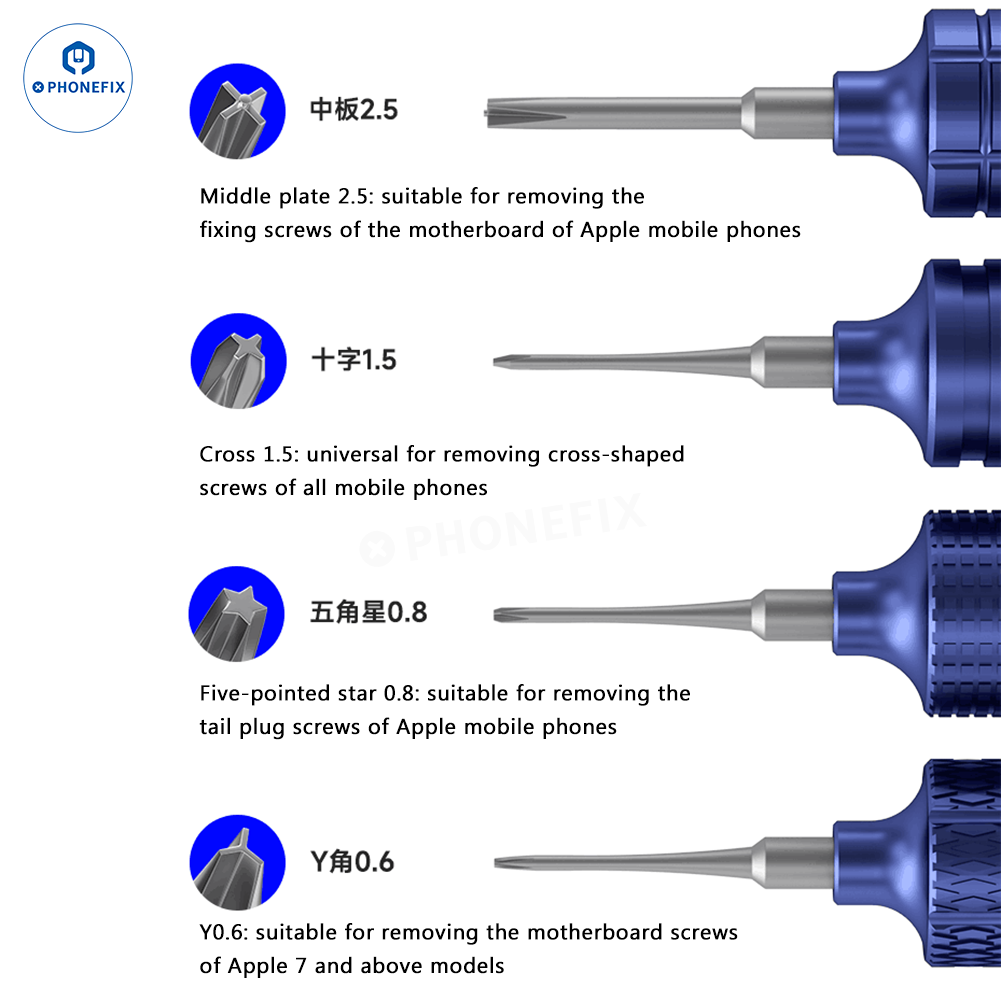 PHONEFIX

中板2.5

Middle plate 2.5: suitable for removing the fixing screws of the motherboard of Apple mobile phones

十字1.5

Cross 1.5: universal for removing cross-shaped screws of all mobile phones

PHONEFIX

五角星0.8

Five-pointed star 0.8: suitable for removing the tail plug screws of Apple mobile phones

Y角0.6

Y0.6: suitable for removing the motherboard screws of Apple 7 and above models