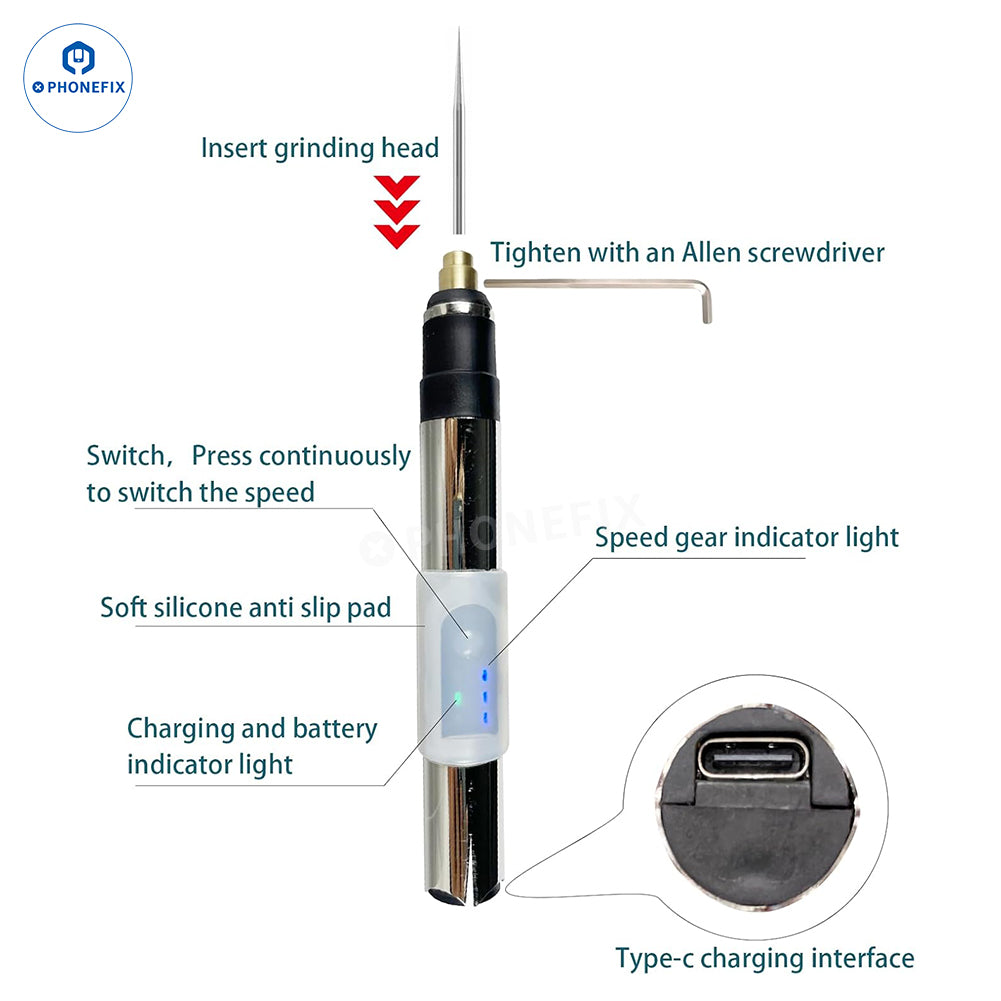 PHONEFIX

Insert grinding head

Tighten with an Allen screwdriver

Switch， Press continuously to switch the speed

PHONEFIX

Speed gear indicator light

Soft silicone anti slip pad

Charging and battery indicator light

Type-c charging interface