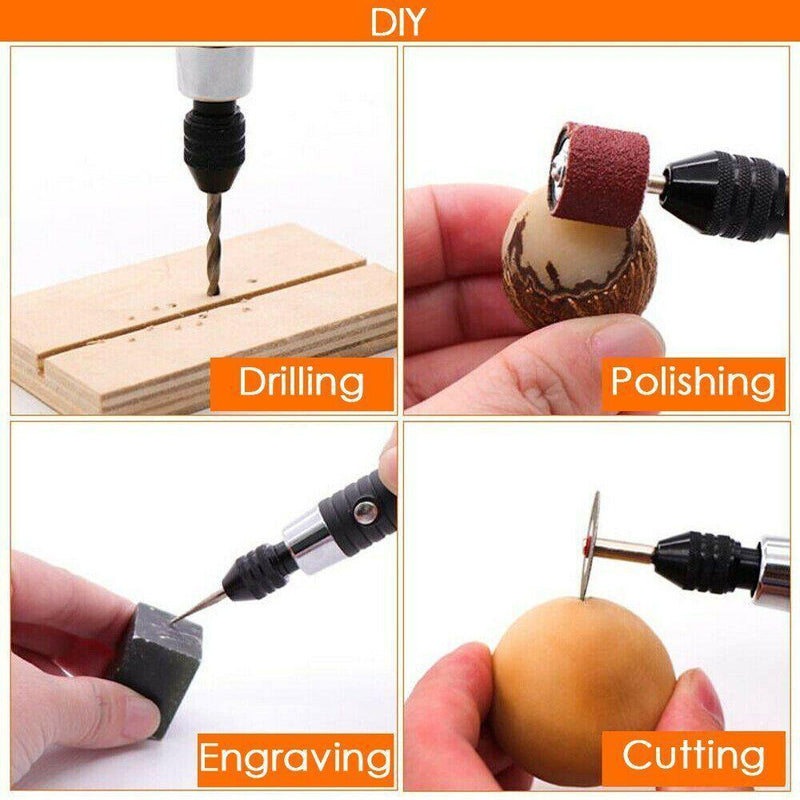 DIY

Drilling

Polishing

Engraving

Cutting