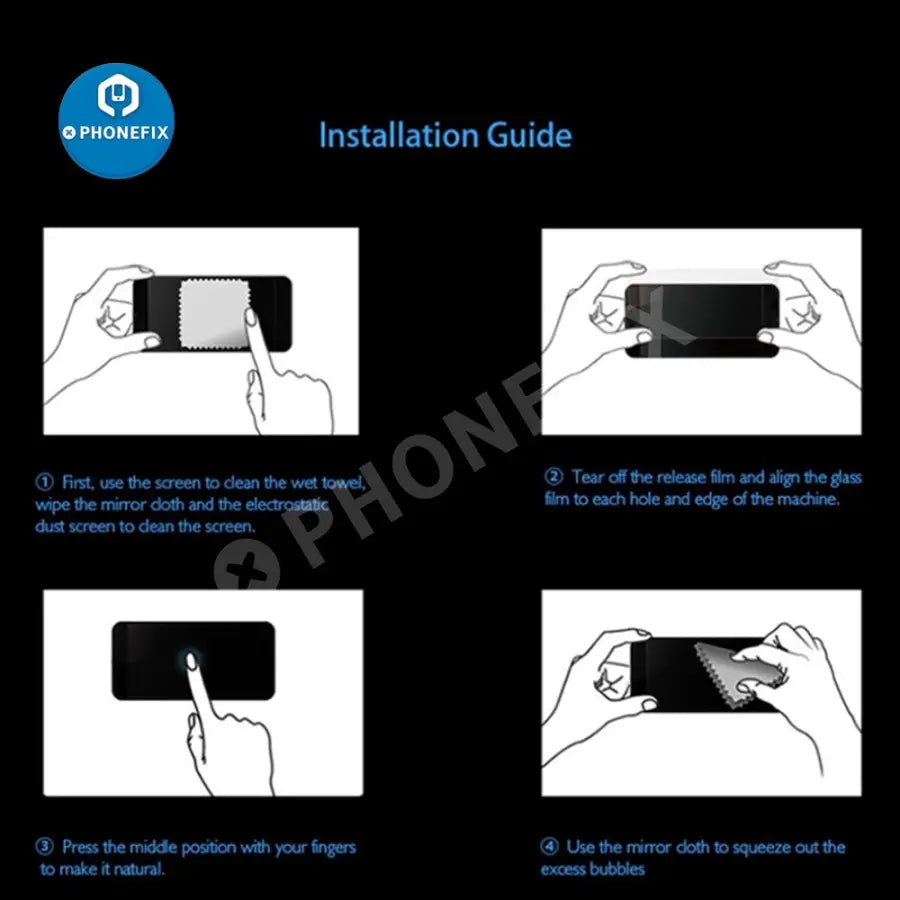 PHONEFIX

Installation Guide

① First, use the screen to clean the wet towel, wipe the mirror cloth and the electrostatic dust screen to clean the screen.

② Tear off the release film and align the glass film to each hole and edge of the machine.

PHONEFIX

③ Press the middle position with your fingers to make it natural.

④ Use the mirror cloth to squeeze out the excess bubbles