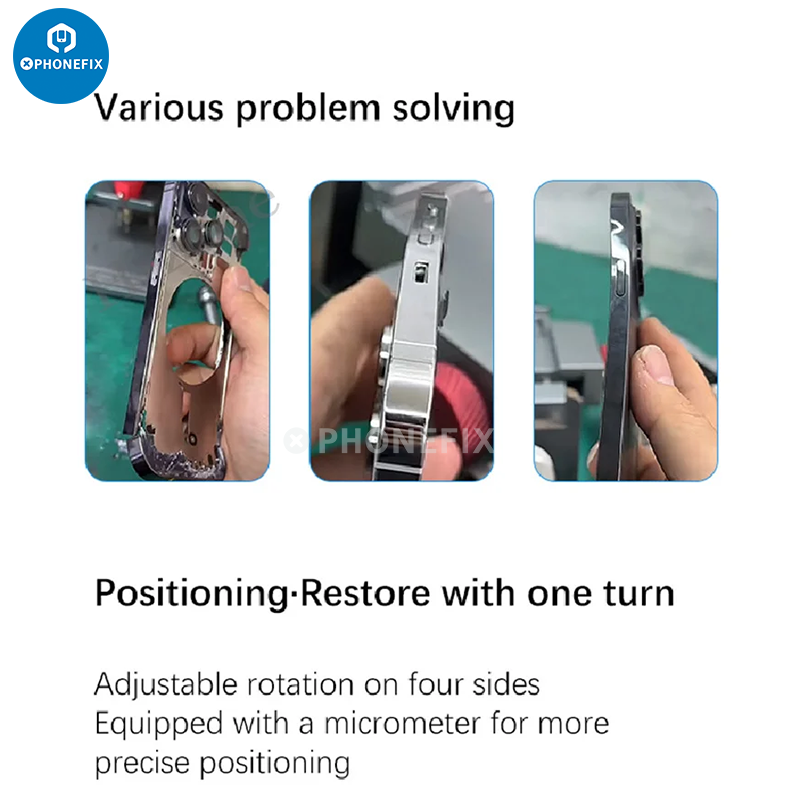 PHONEFIX

Various problem solving

PHONEFIX

Positioning·Restore with one turn

Adjustable rotation on four sides
Equipped with a micrometer for more precise positioning