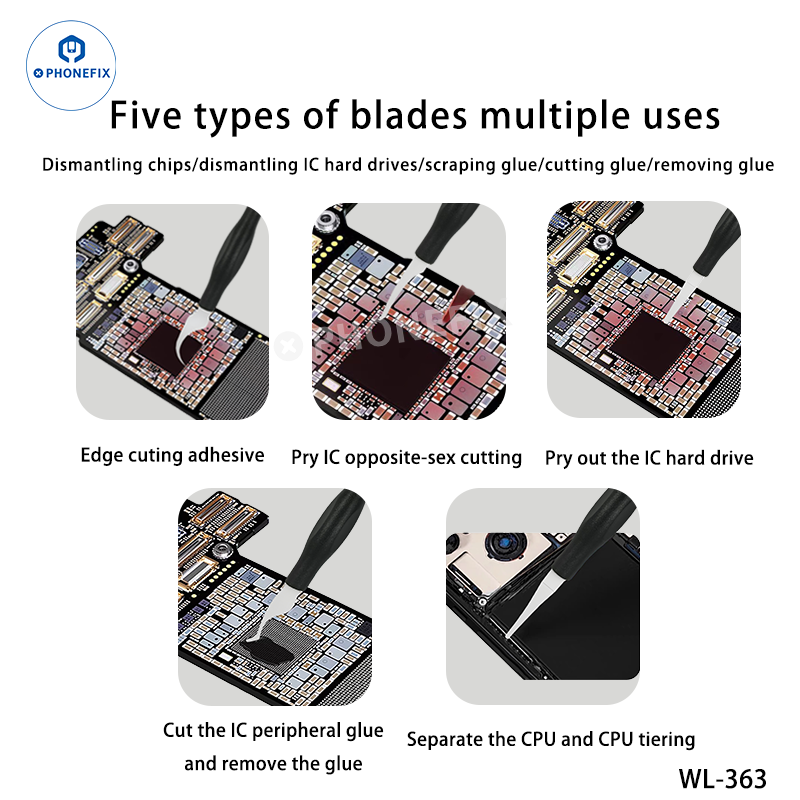 PHONEFIX

Five types of blades multiple uses

Dismantling chips/dismantling IC hard drives/scraping glue/cutting glue/removing glue

PHONEFIX

Edge cuting adhesive

Pry IC opposite-sex cutting

Pry out the IC hard drive

Cut the IC peripheral glue and remove the glue

Separate the CPU and CPU tiering

WL-363