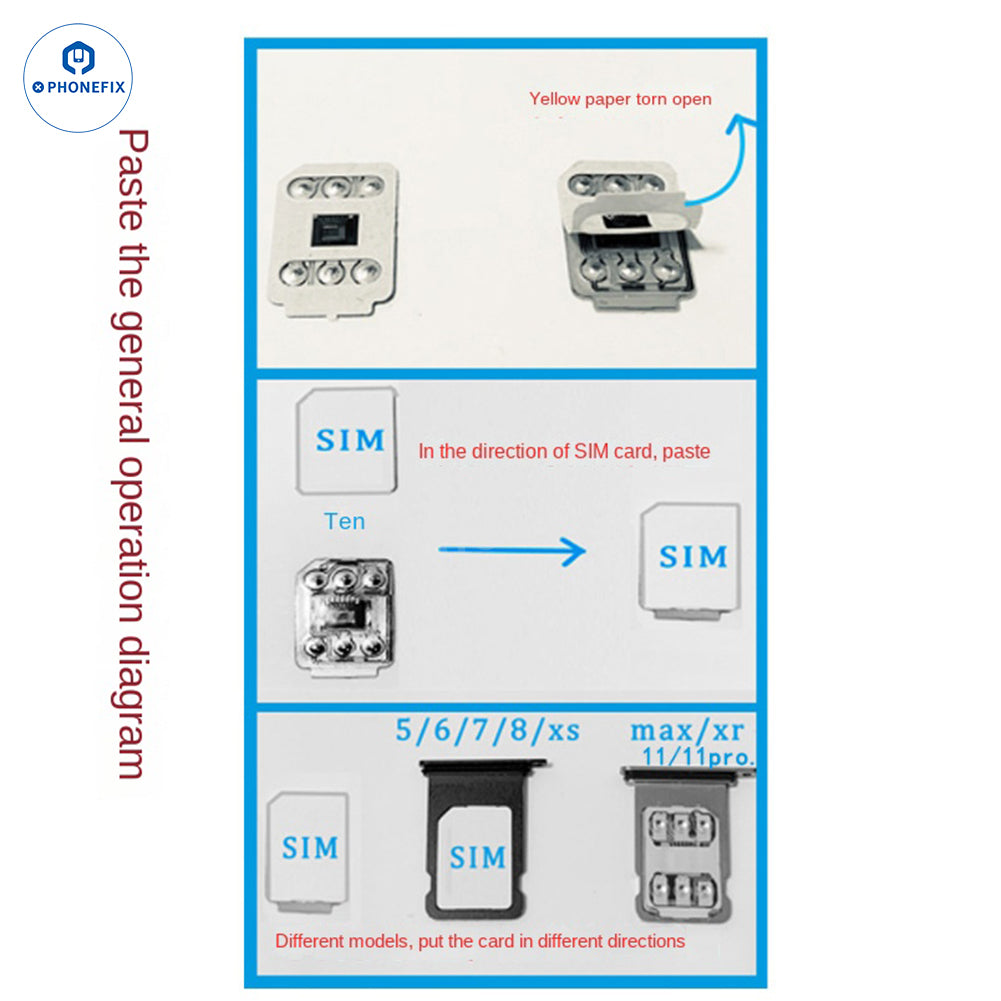 PHONEFIX

Paste the general operation diagram

Yellow paper torn open

SIM

In the direction of SIM card, paste

Ten

SIM

5/6/7/8/xs

max/xr
11/11pro.

SIM

SIM

Different models, put the card in different directions