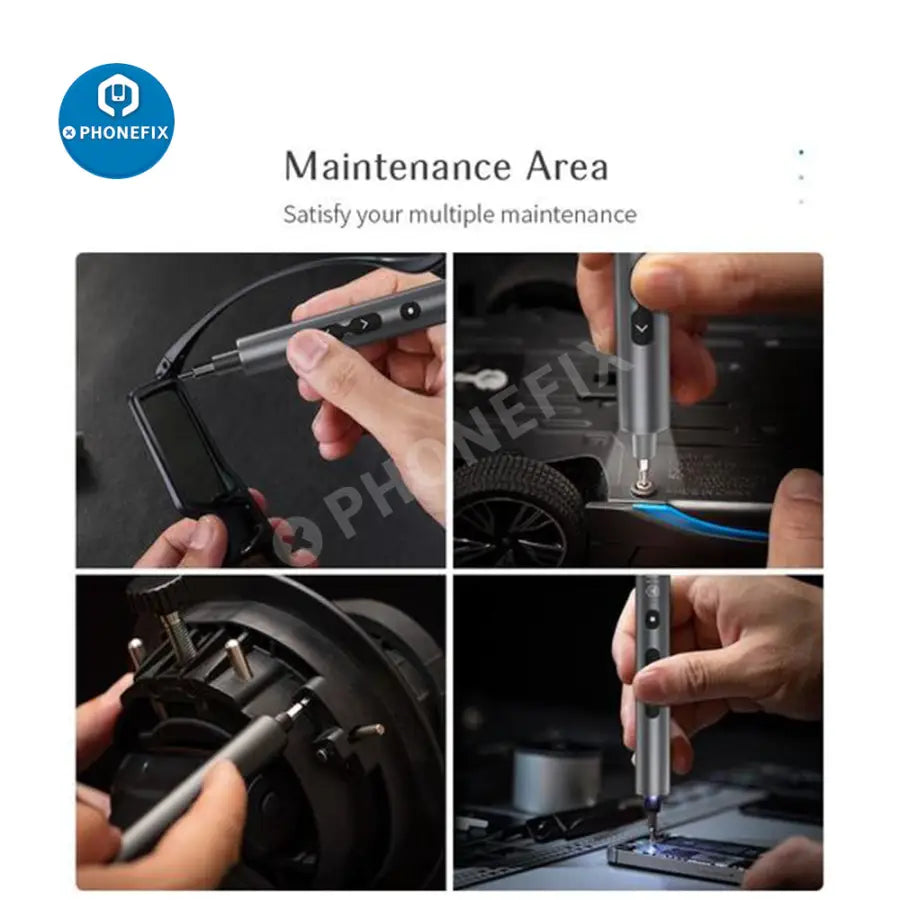 PHONEFIX

Maintenance Area

Satisfy your multiple maintenance

PHONEFIX