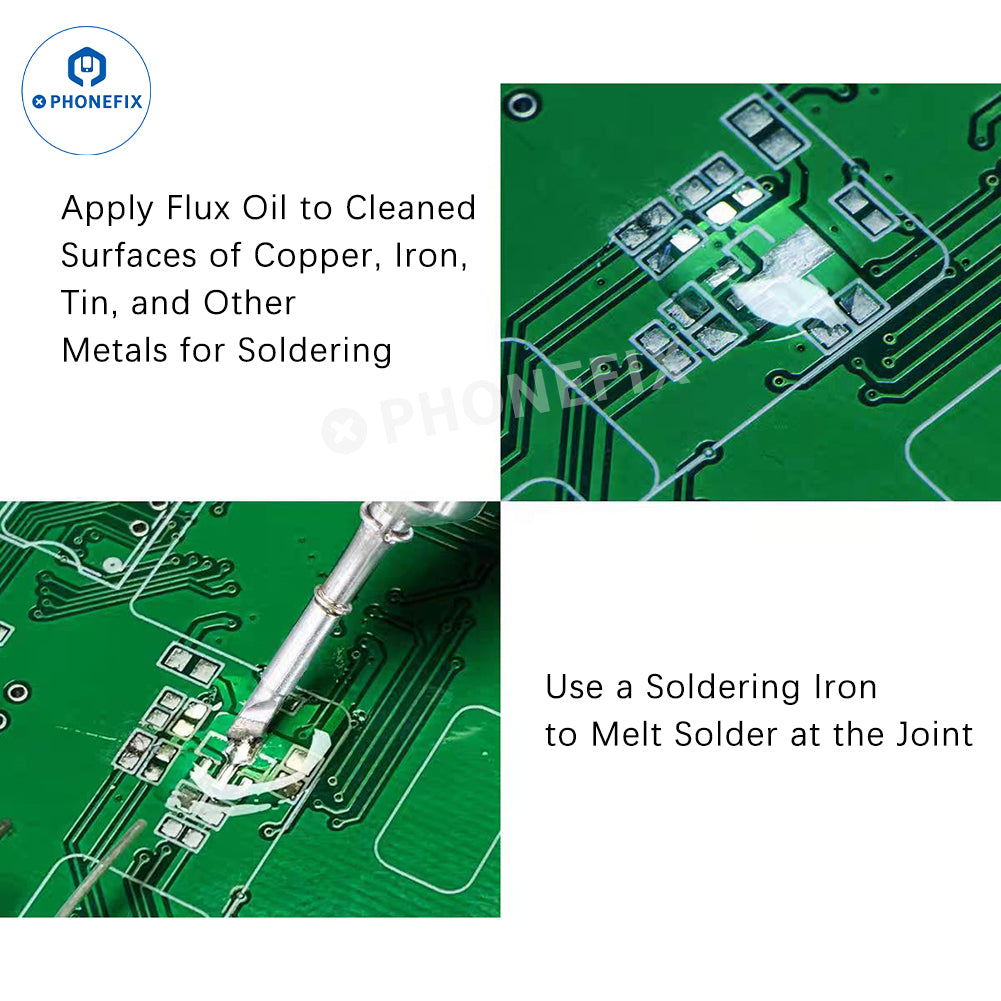 PHONEFIX

Apply Flux Oil to Cleaned Surfaces of Copper, Iron, Tin, and Other Metals for Soldering

PHONEFIX

Use a Soldering Iron to Melt Solder at the Joint