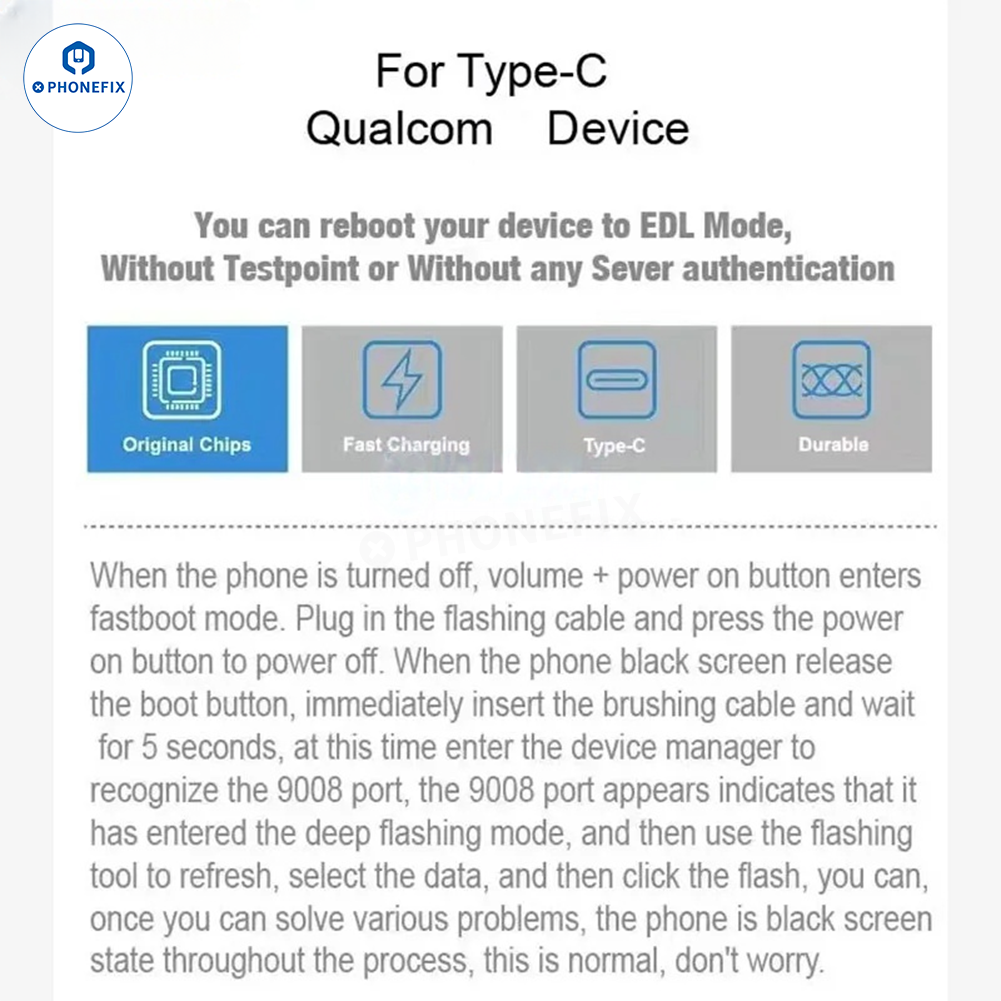 PHONEFIX

For Type-C
Qualcom Device

You can reboot your device to EDL Mode,
Without Testpoint or Without any Sever authentication

Original Chips

Fast Charging

Type-C

Durable

PHONEFIX

When the phone is turned off, volume + power on button enters fastboot mode. Plug in the flashing cable and press the power on button to power off. When the phone black screen release the boot button, immediately insert the brushing cable and wait for 5 seconds, at this time enter the device manager to recognize the 9008 port, the 9008 port appears indicates that it has entered the deep flashing mode, and then use the flashing tool to refresh, select the data, and then click the flash, you can, once you can solve various problems, the phone is black screen state throughout the process, this is normal, don't worry.