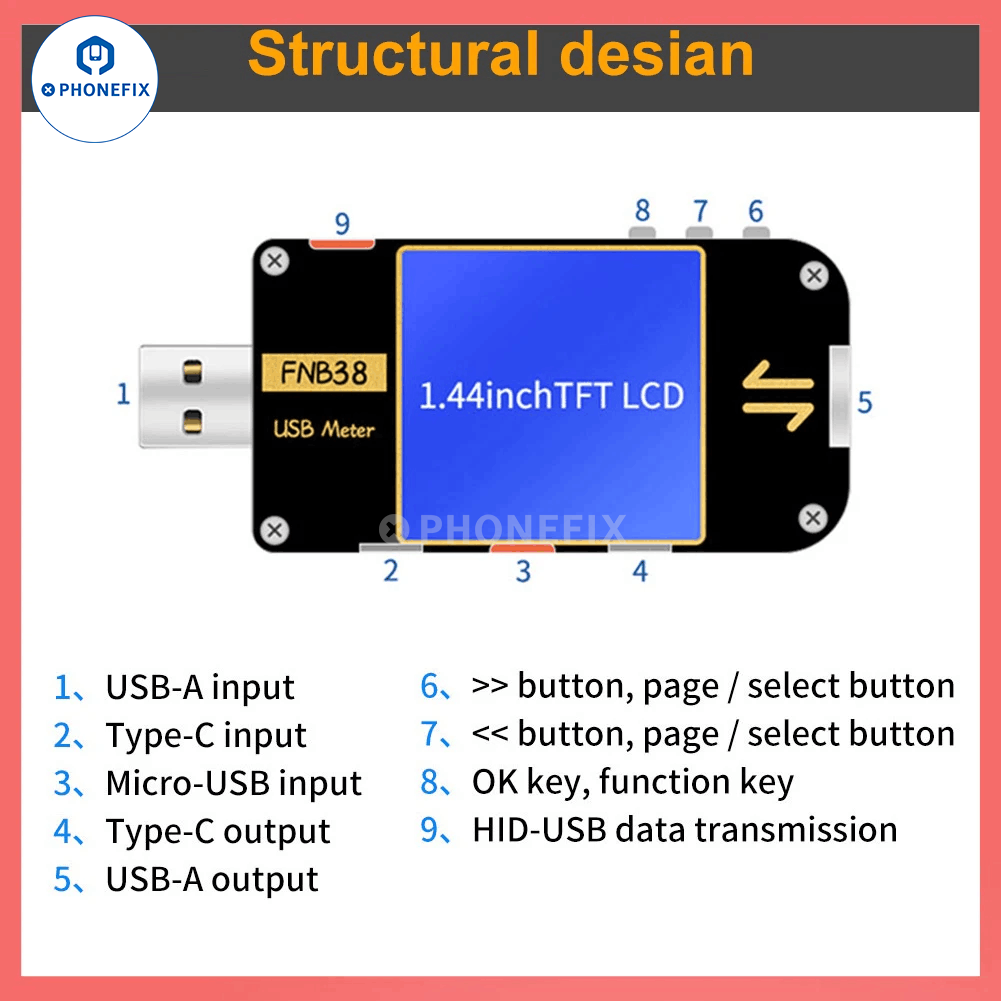 PHONEFIX

Structural desian

9 8 7 6

1 FNB38 USB Meter 1.44inchTFT LCD 5

PHONEFIX

2 3 4

1、USB-A input
2、Type-C input
3、Micro-USB input
4、Type-C output
5、USB-A output

6、>> button, page / select button
7、<< button, page / select button
8、OK key, function key
9、HID-USB data transmission