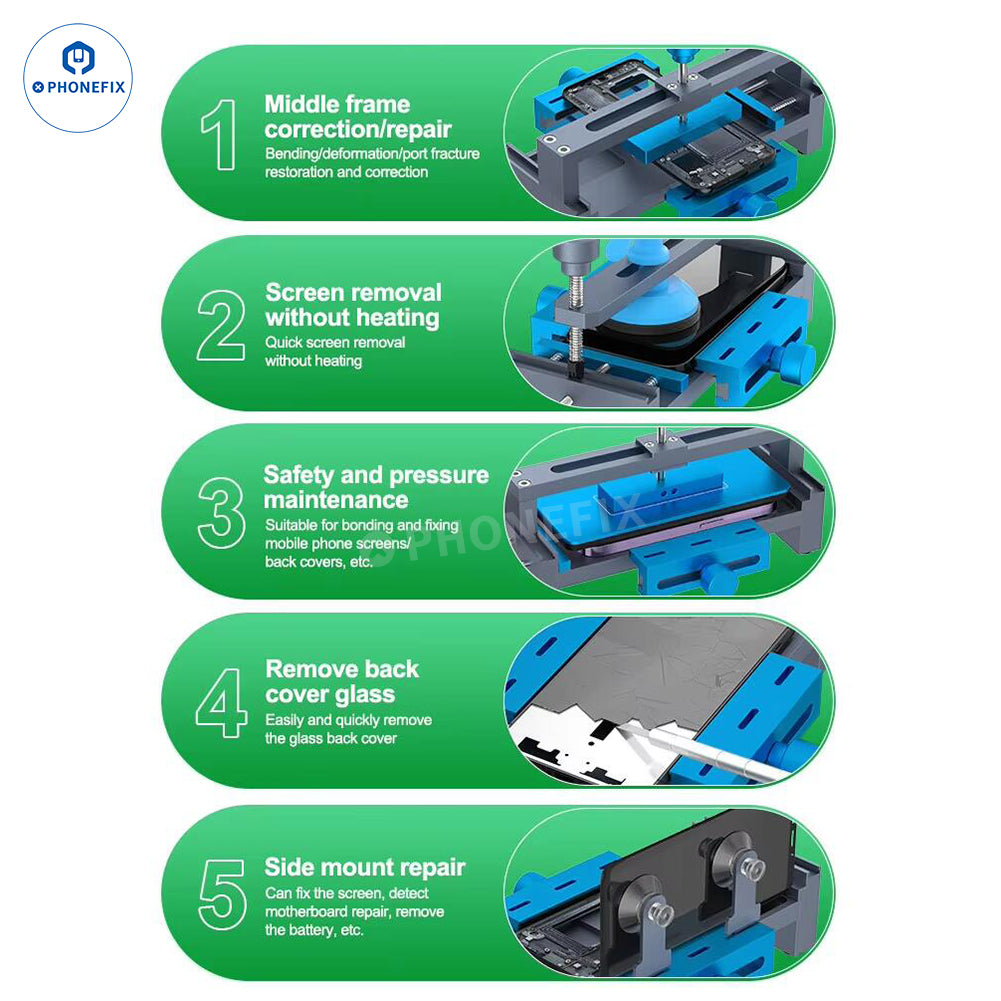 PHONEFIX

1
Middle frame correction/repair
Bending/deformation/port fracture restoration and correction

2
Screen removal without heating
Quick screen removal without heating

3
Safety and pressure maintenance
Suitable for bonding and fixing mobile phone screens/ back covers, etc.

PHONEFIX

4
Remove back cover glass
Easily and quickly remove the glass back cover

5
Side mount repair
Can fix the screen, detect motherboard repair, remove the battery, etc.