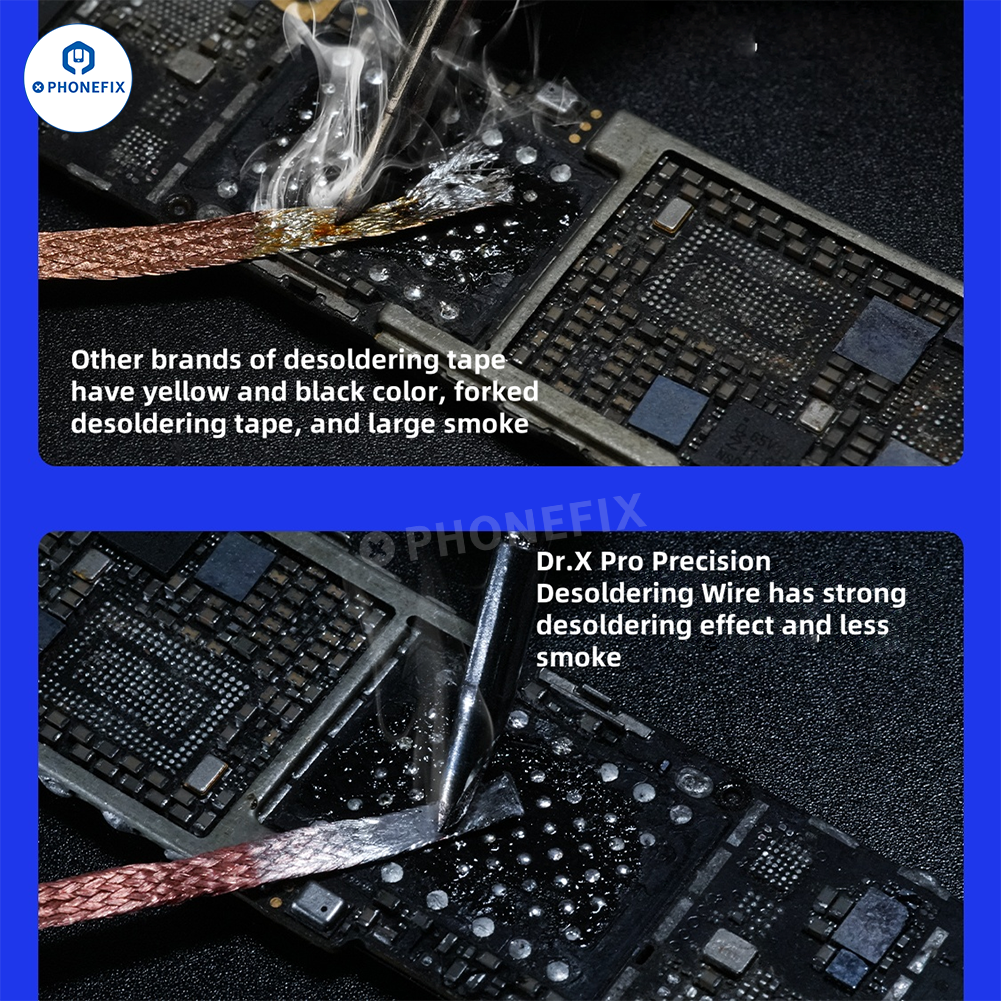 PHONEFIX

Other brands of desoldering tape have yellow and black color, forked desoldering tape, and large smoke

PHONEFIX

Dr.X Pro Precision Desoldering Wire has strong desoldering effect and less smoke