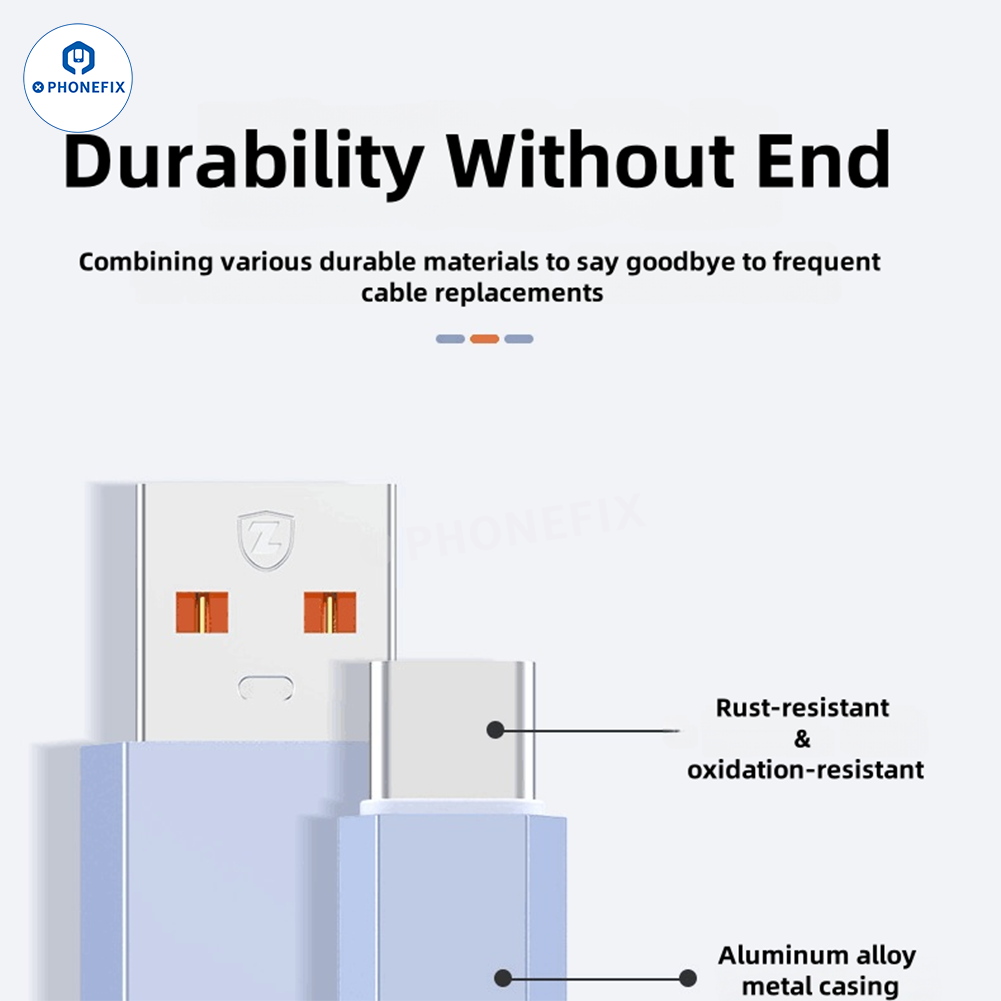 PHONEFIX

Durability Without End

Combining various durable materials to say goodbye to frequent cable replacements

PHONEFIX

Rust-resistant & oxidation-resistant

Aluminum alloy metal casing