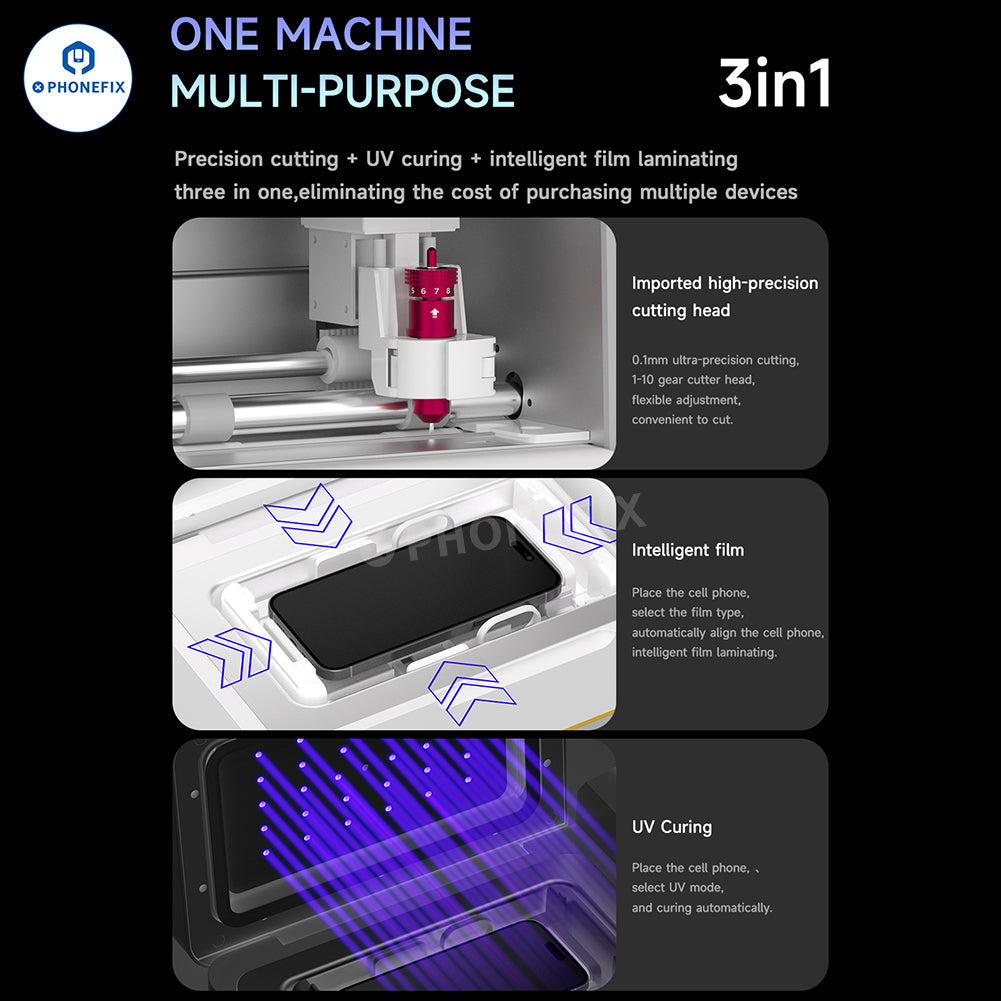 PHONEFIX

ONE MACHINE
MULTI-PURPOSE

3in1

Precision cutting + UV curing + intelligent film laminating three in one,eliminating the cost of purchasing multiple devices

5 6 7 8

Imported high-precision cutting head

0.1mm ultra-precision cutting, 1-10 gear cutter head, flexible adjustment, convenient to cut.

PHONEFIX

Intelligent film

Place the cell phone, select the film type, automatically align the cell phone, intelligent film laminating.

UV Curing

Place the cell phone, 、 select UV mode, and curing automatically.