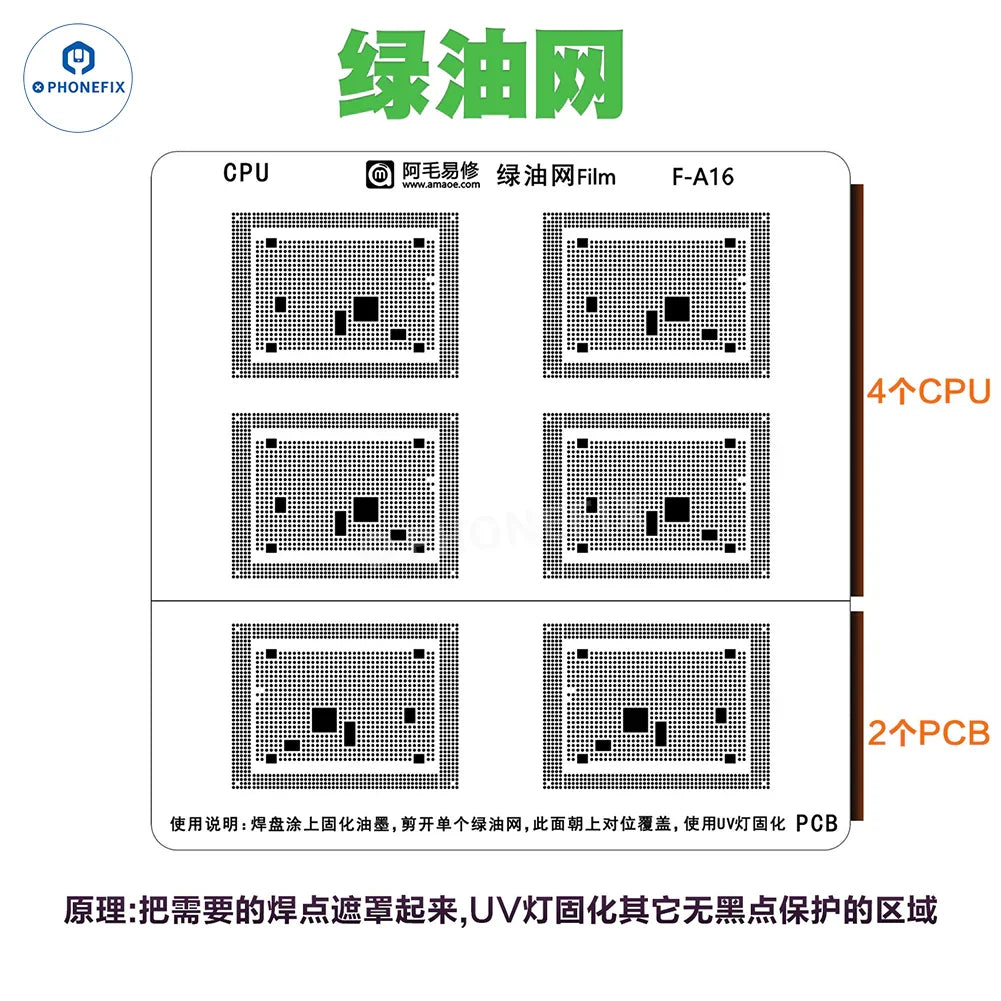 PHONEFIX

绿油网

CPU

阿毛易修
www.amaoe.com

绿油网Film

F-A16

4个CPU

2个PCB

使用说明：焊盘涂上固化油墨，剪开单个绿油网，此面朝上对位覆盖，使用UV灯固化

PCB

原理:把需要的焊点遮罩起来,UV灯固化其它无黑点保护的区域