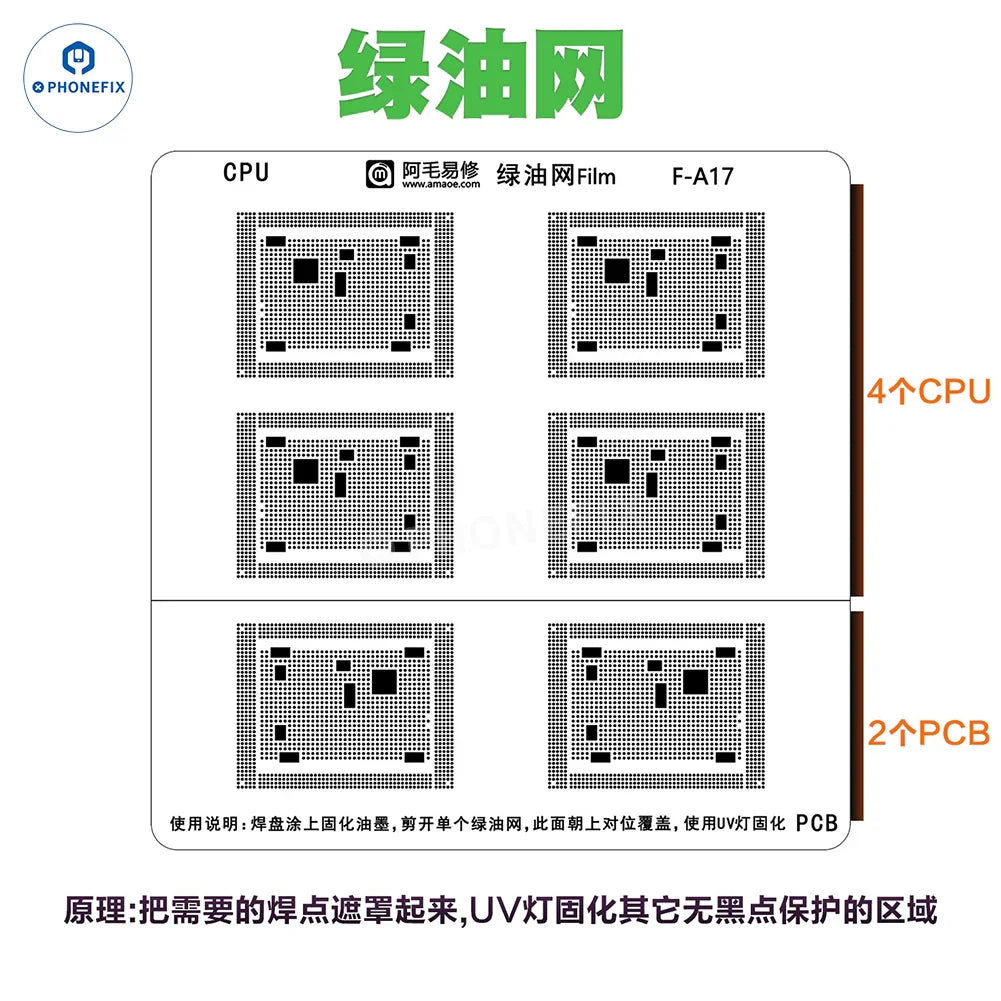 PHONEFIX

绿油网

CPU

阿毛易修
www.amaoe.com

绿油网Film

F-A17

4个CPU

2个PCB

使用说明：焊盘涂上固化油墨，剪开单个绿油网，此面朝上对位覆盖，使用UV灯固化

PCB

原理:把需要的焊点遮罩起来,UV灯固化其它无黑点保护的区域