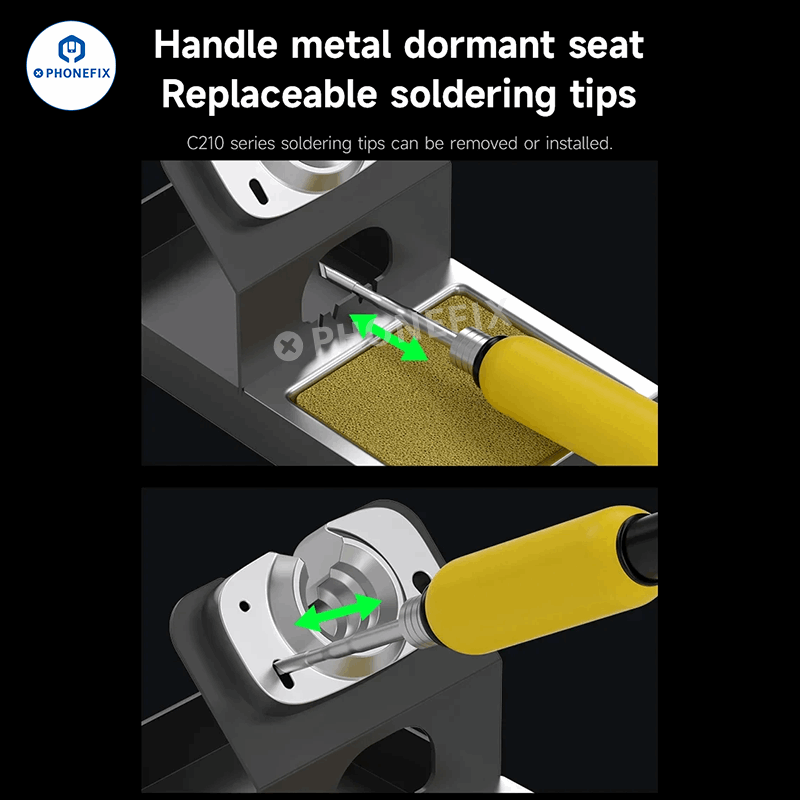 PHONEFIX

Handle metal dormant seat
Replaceable soldering tips

C210 series soldering tips can be removed or installed.

PHONEFIX