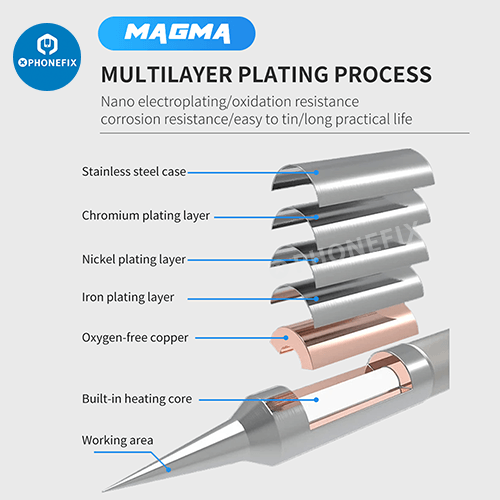 PHONEFIX

MAGMA

MULTILAYER PLATING PROCESS

Nano electroplating/oxidation resistance
corrosion resistance/easy to tin/long practical life

Stainless steel case

Chromium plating layer

Nickel plating layer

Iron plating layer

Oxygen-free copper

Built-in heating core

Working area

PHONEFIX