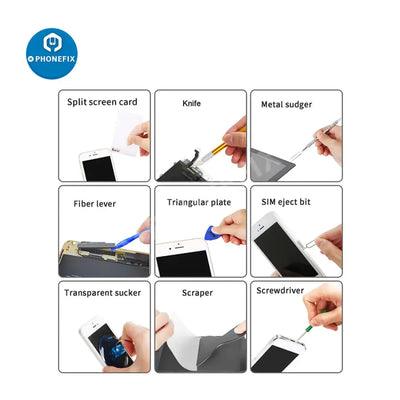 PHONEFIX

Split screen card

Knife

Metal sudger

Fiber lever

Triangular plate

SIM eject bit

Transparent sucker

Scraper

Screwdriver