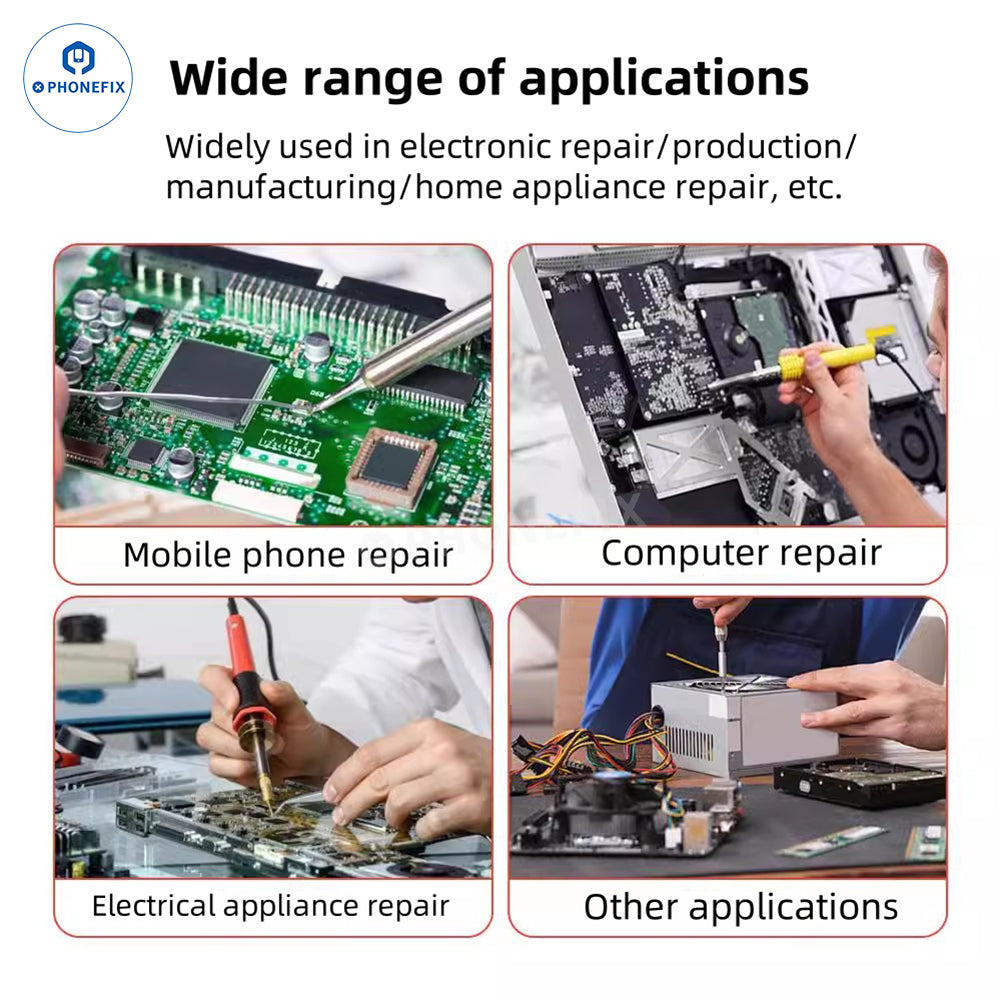 PHONEFIX

Wide range of applications

Widely used in electronic repair/production/manufacturing/home appliance repair, etc.

Mobile phone repair

Computer repair

Electrical appliance repair

Other applications