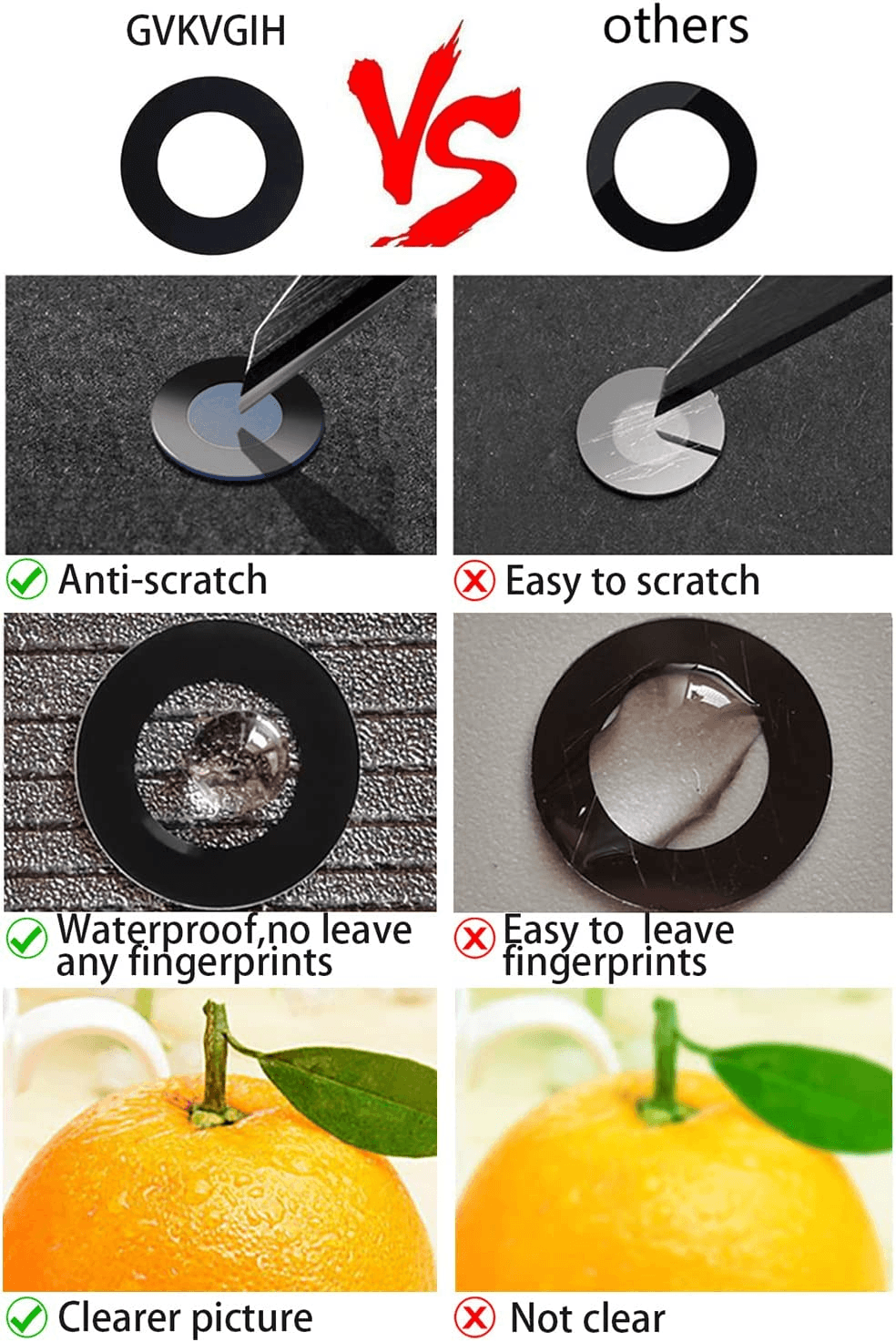 GVKVGIH

VS

others

Anti-scratch

Easy to scratch

Waterproof,no leave any fingerprints

Easy to leave fingerprints

Clearer picture

Not clear