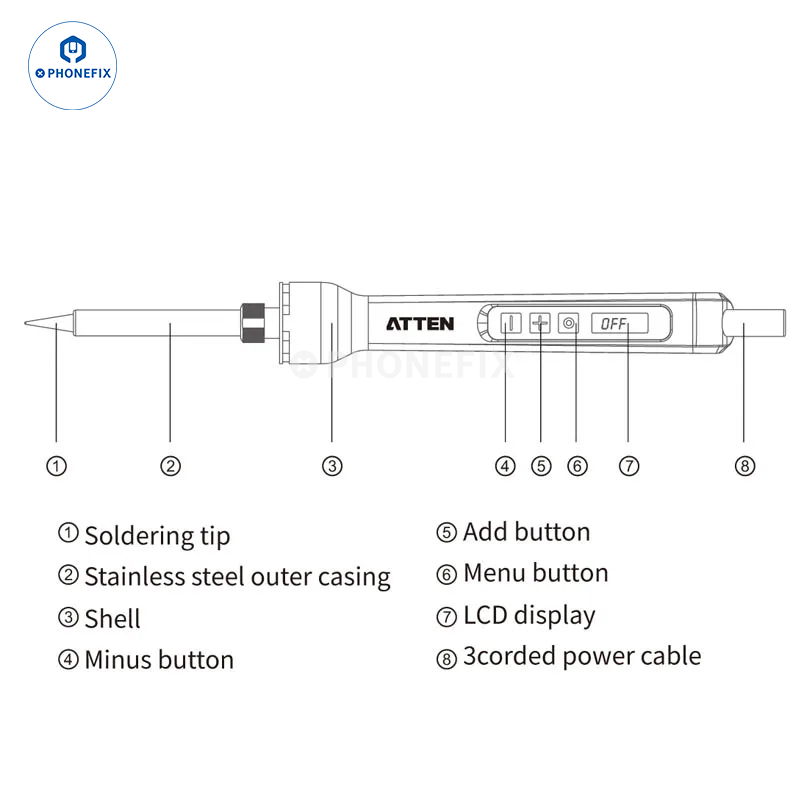 PHONEFIX

ATTEN

OFF

PHONEFIX

①
②
③
④
⑤
⑥
⑦
⑧

① Soldering tip
② Stainless steel outer casing
③ Shell
④ Minus button

⑤ Add button
⑥ Menu button
⑦ LCD display
⑧ 3corded power cable