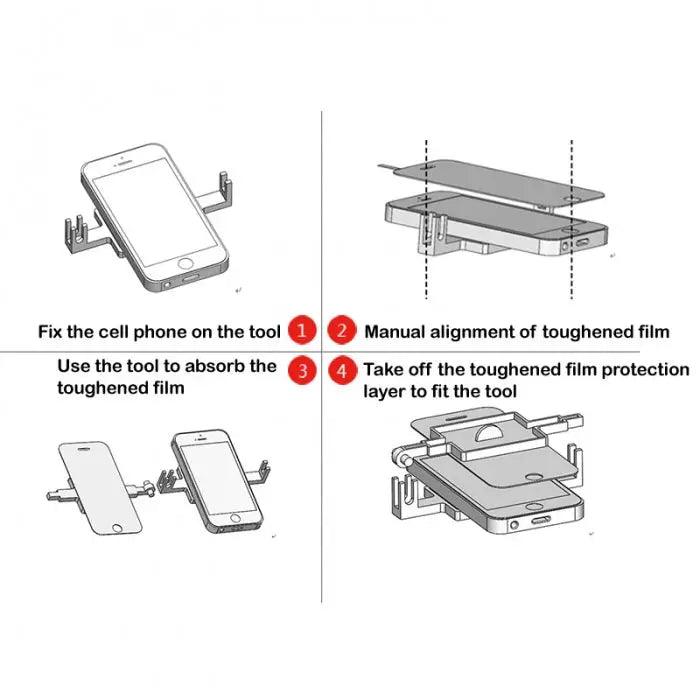 Fix the cell phone on the tool 1

2 Manual alignment of toughened film

Use the tool to absorb the toughened film 3

4 Take off the toughened film protection layer to fit the tool