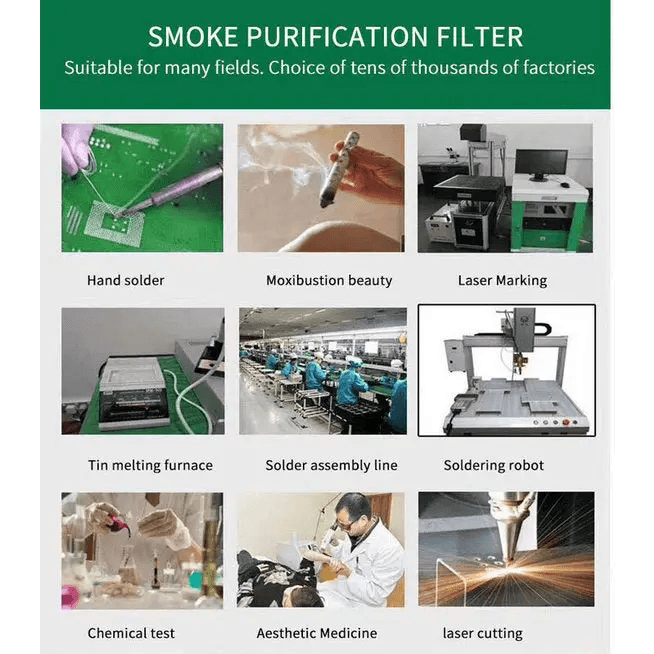 SMOKE PURIFICATION FILTER
Suitable for many fields. Choice of tens of thousands of factories

Hand solder

Moxibustion beauty

Laser Marking

Tin melting furnace

Solder assembly line

Soldering robot

Chemical test

Aesthetic Medicine

laser cutting