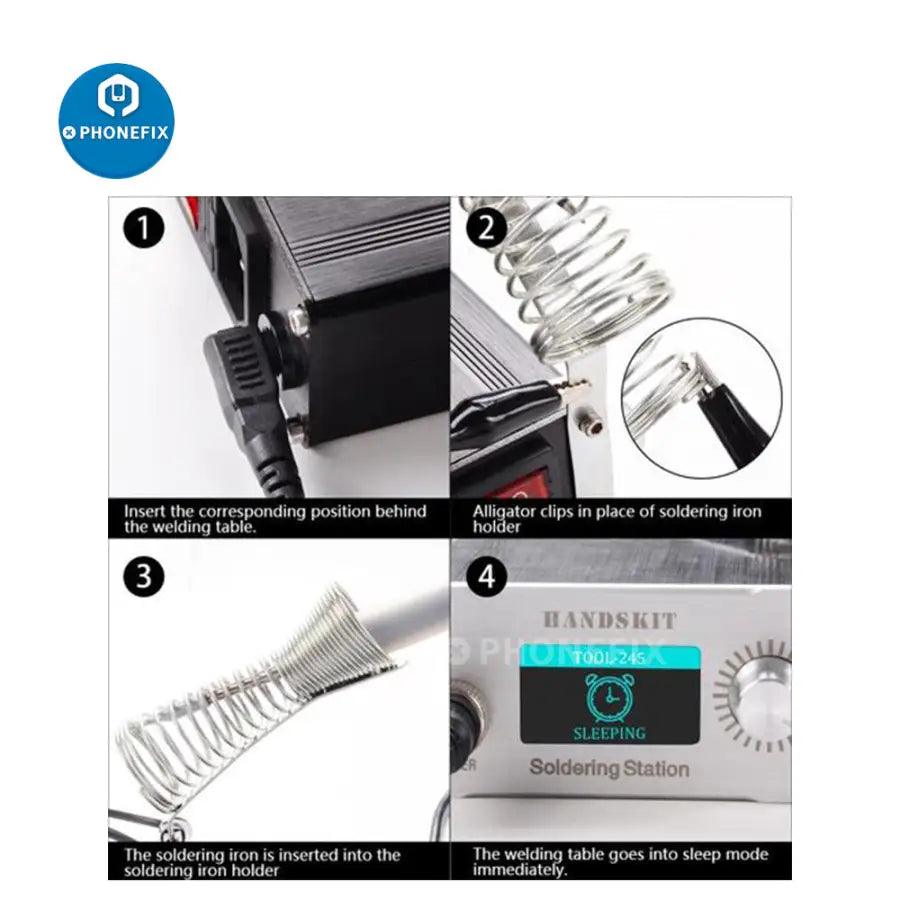 PHONEFIX

1

Insert the corresponding position behind the welding table.

2

Alligator clips in place of soldering iron holder

3

The soldering iron is inserted into the soldering iron holder

4

HANDSKIT

PHONEFIX

TOOL-245

SLEEPING

Soldering Station

The welding table goes into sleep mode immediately.